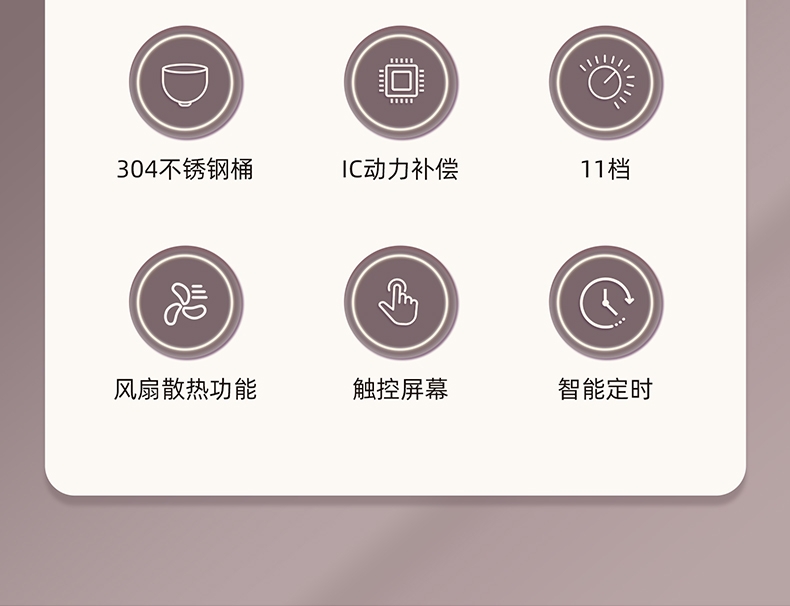 304不锈钢桶

IC动力补偿

11档

风扇散热功能

触控屏幕

智能定时