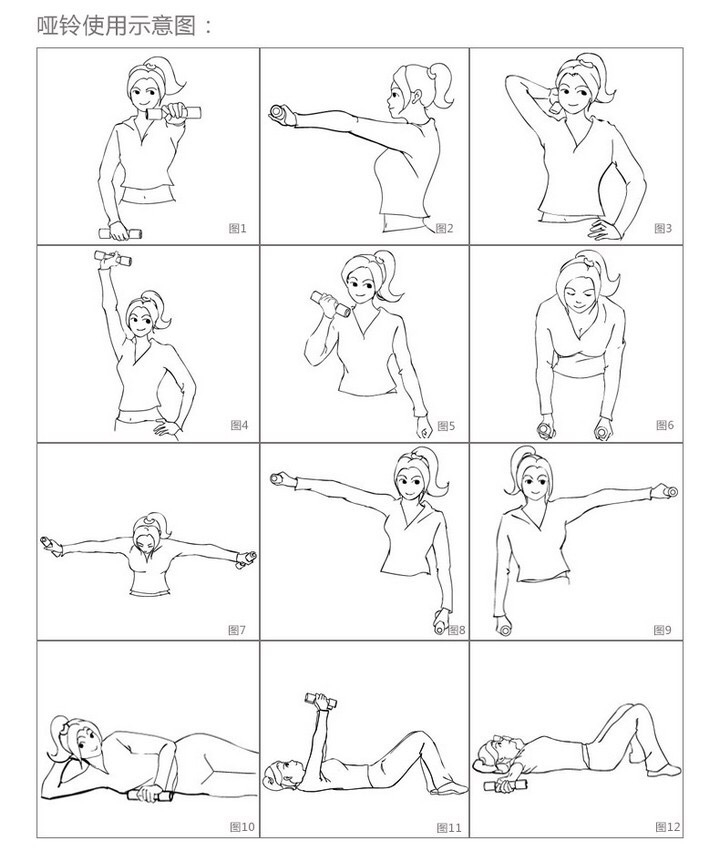 哑铃使用示意图：

图1

图2

图3

图4

图5

图6

图7

图8

图9

图10

图11

图12