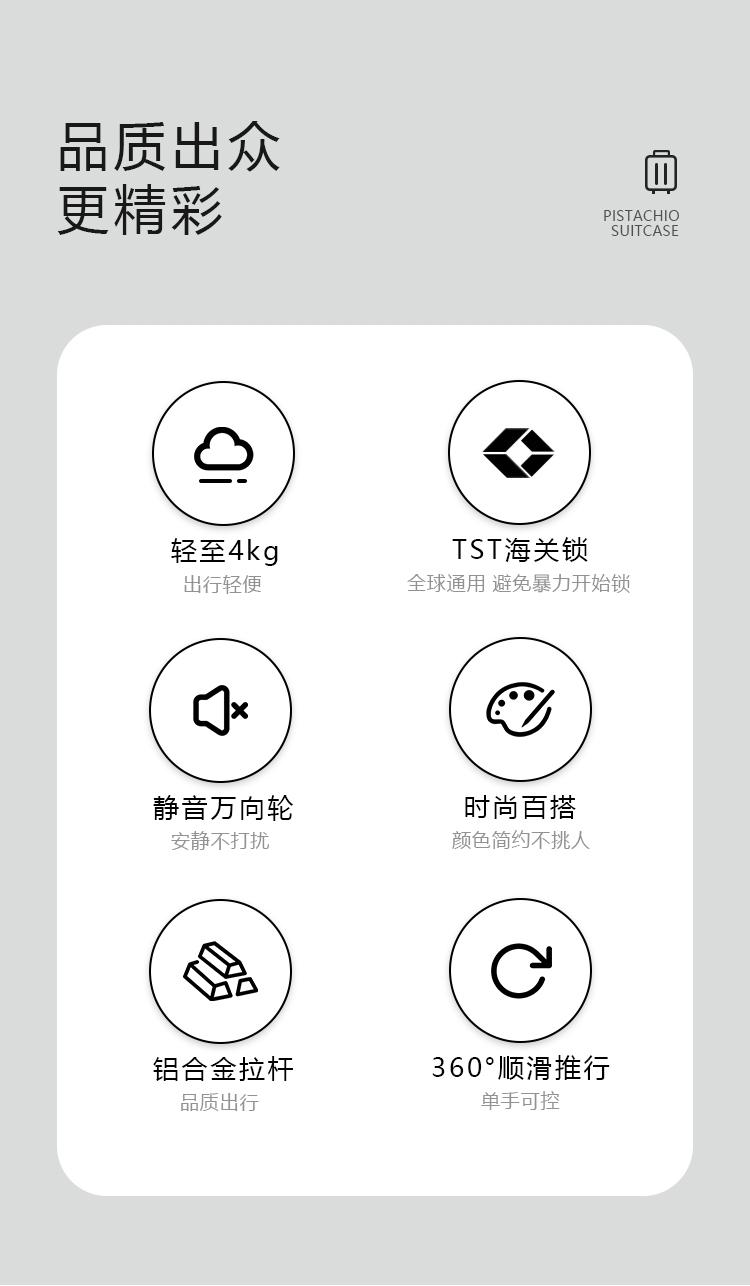 品质出众
更精彩

PISTACHIO
SUITCASE

轻至4kg
出行轻便

TST海关锁
全球通用 避免暴力开始锁

静音万向轮
安静不打扰

时尚百搭
颜色简约不挑人

铝合金拉杆
品质出行

360°顺滑推行
单手可控