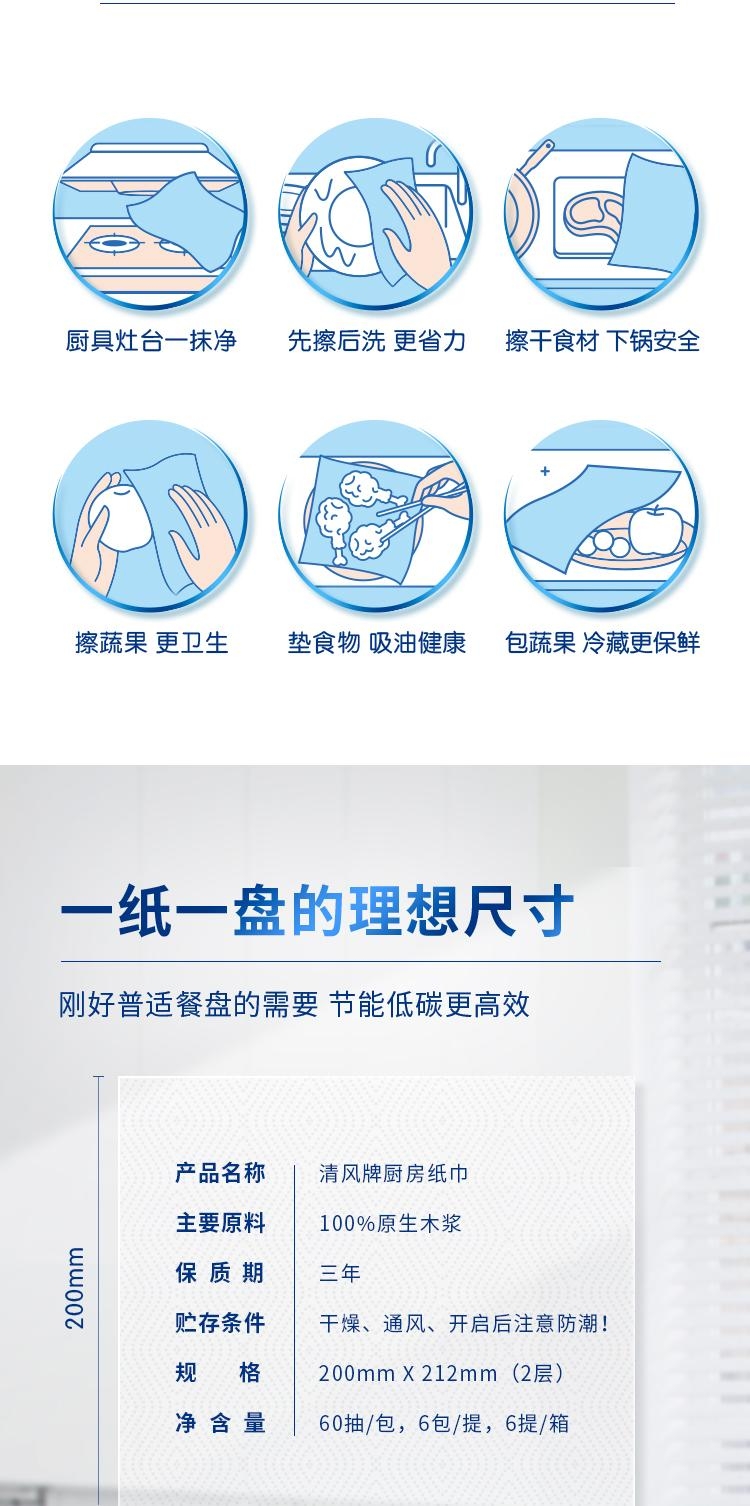 厨具灶台一抹净

先擦后洗 更省力

擦干食材 下锅安全

擦蔬果 更卫生

垫食物 吸油健康

包蔬果 冷藏更保鲜

一纸一盘的理想尺寸

刚好普适餐盘的需要 节能低碳更高效

200mm

| 产品名称 | 清风牌厨房纸巾 |
|---|---|
| 主要原料 | 100%原生木浆 |
| 保质期 | 三年 |
| 贮存条件 | 干燥、通风、开启后注意防潮! |
| 规格 | 200mm X 212mm（2层） |
| 净含量 | 60抽/包，6包/提，6提/箱 |