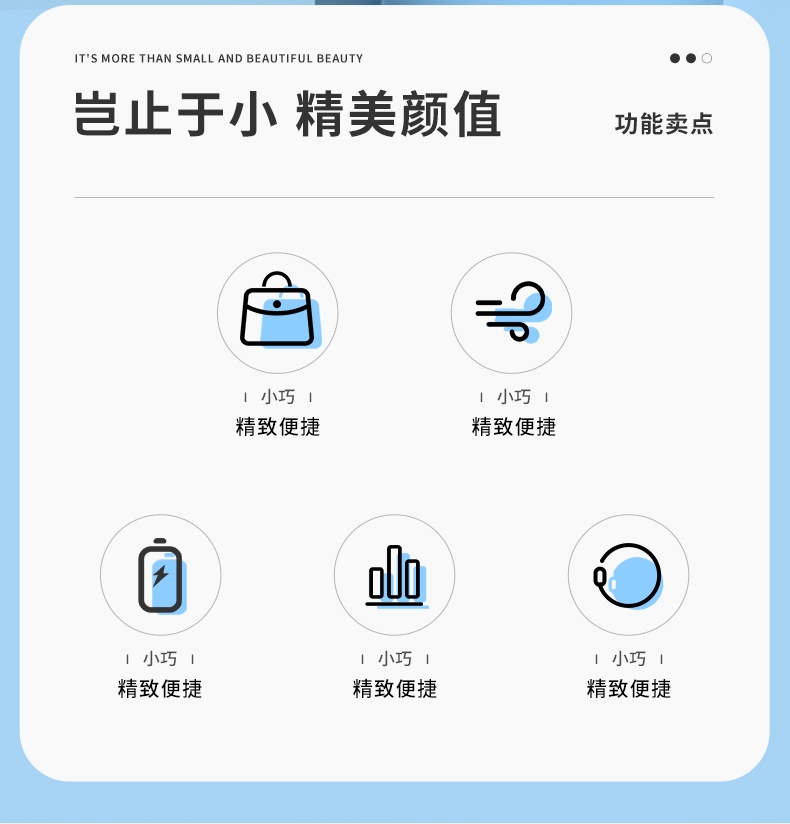 IT'S MORE THAN SMALL AND BEAUTIFUL BEAUTY

岂止于小 精美颜值

功能卖点

| 小巧 |
精致便捷

| 小巧 |
精致便捷

| 小巧 |
精致便捷

| 小巧 |
精致便捷

| 小巧 |
精致便捷