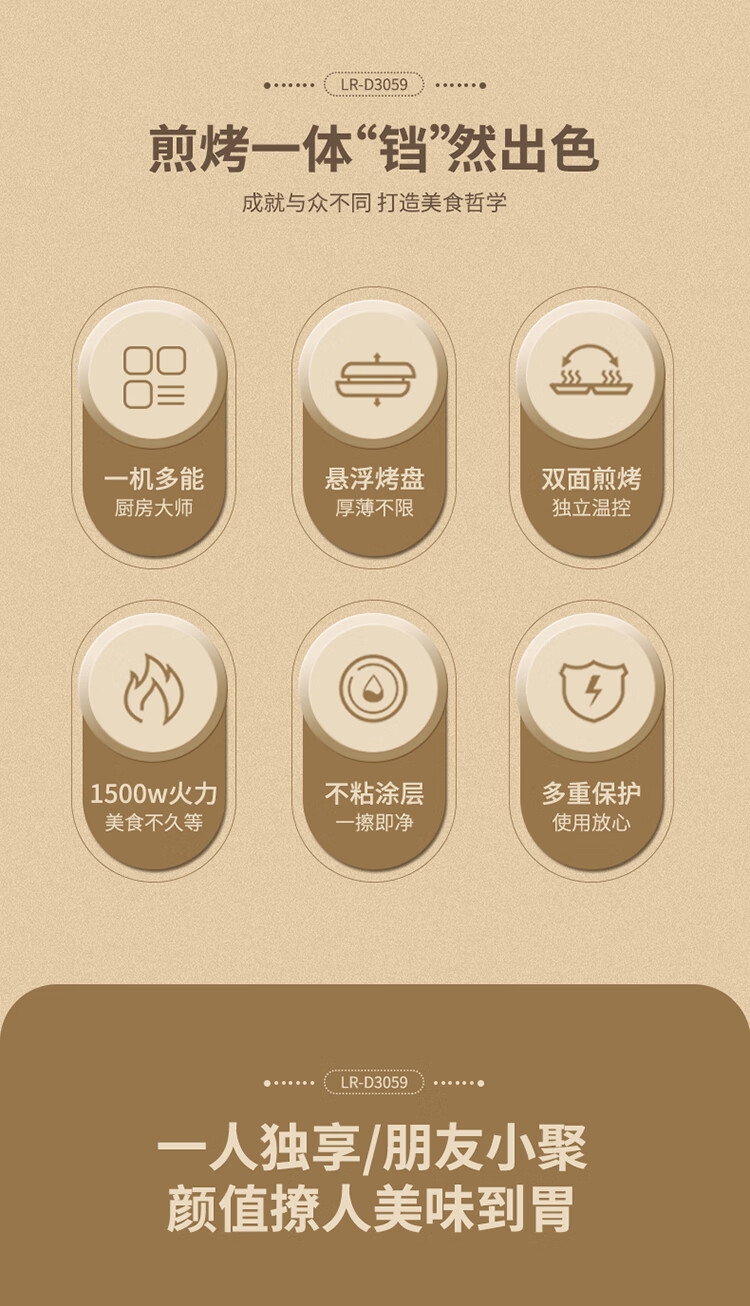 LR-D3059

煎烤一体“铛”然出色

成就与众不同 打造美食哲学

一机多能
厨房大师

悬浮烤盘
厚薄不限

双面煎烤
独立温控

1500w火力
美食不久等

不粘涂层
一擦即净

多重保护
使用放心

LR-D3059

一人独享/朋友小聚
颜值撩人美味到胃