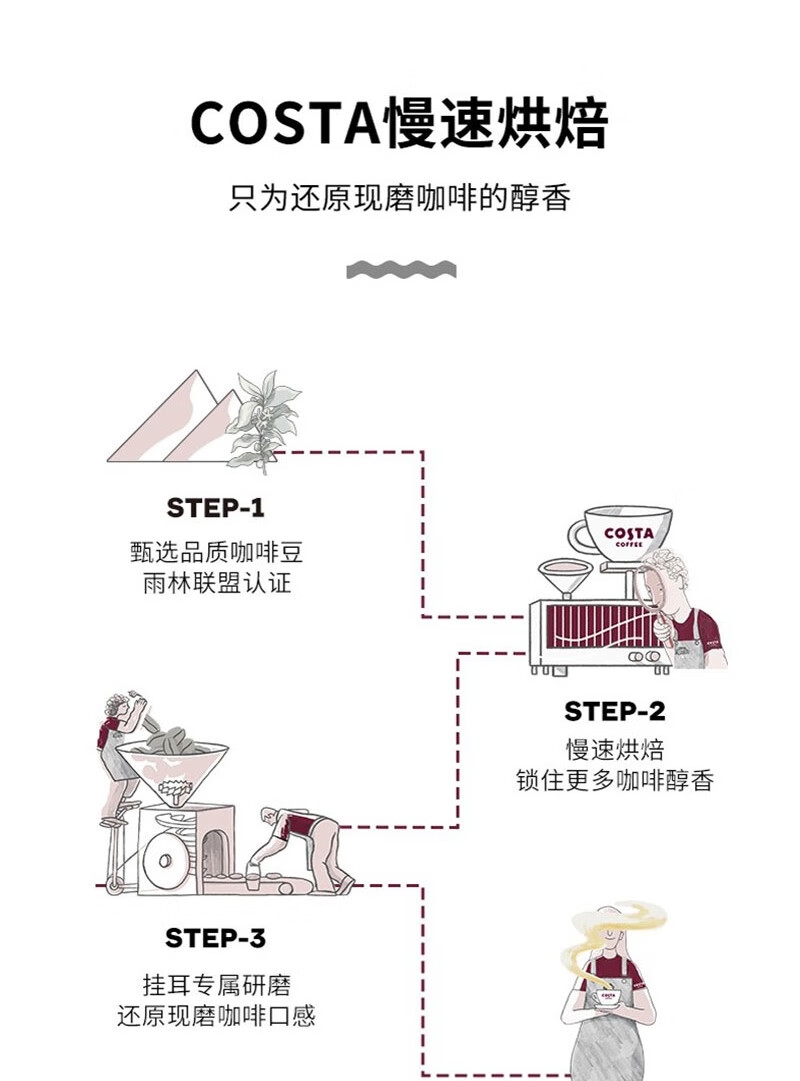 COSTA慢速烘焙

只为还原现磨咖啡的醇香

STEP-1

甄选品质咖啡豆
雨林联盟认证

COSTA
COFFEE

STEP-2

慢速烘焙
锁住更多咖啡醇香

STEP-3

挂耳专属研磨
还原现磨咖啡口感