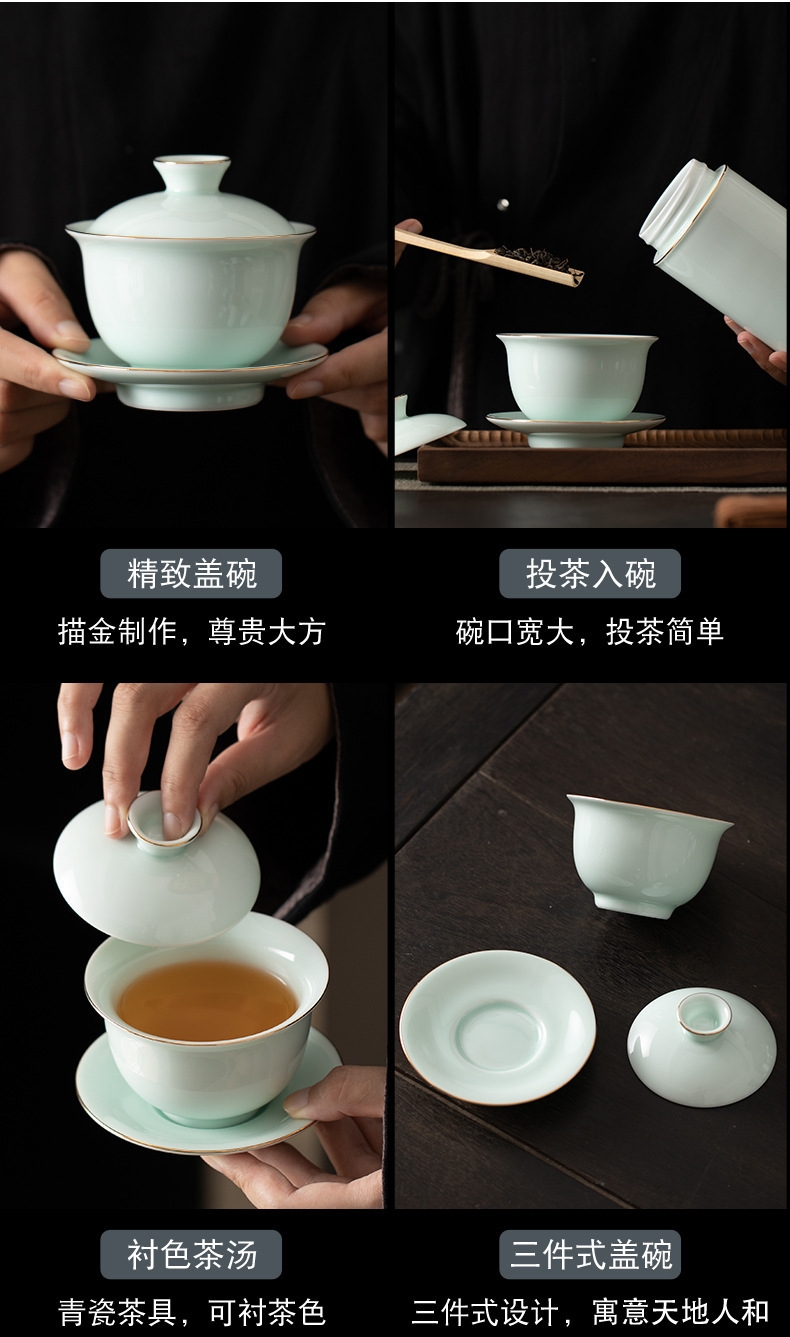 精致盖碗
描金制作，尊贵大方

投茶入碗
碗口宽大，投茶简单

衬色茶汤
青瓷茶具，可衬茶色

三件式盖碗
三件式设计，寓意天地人和