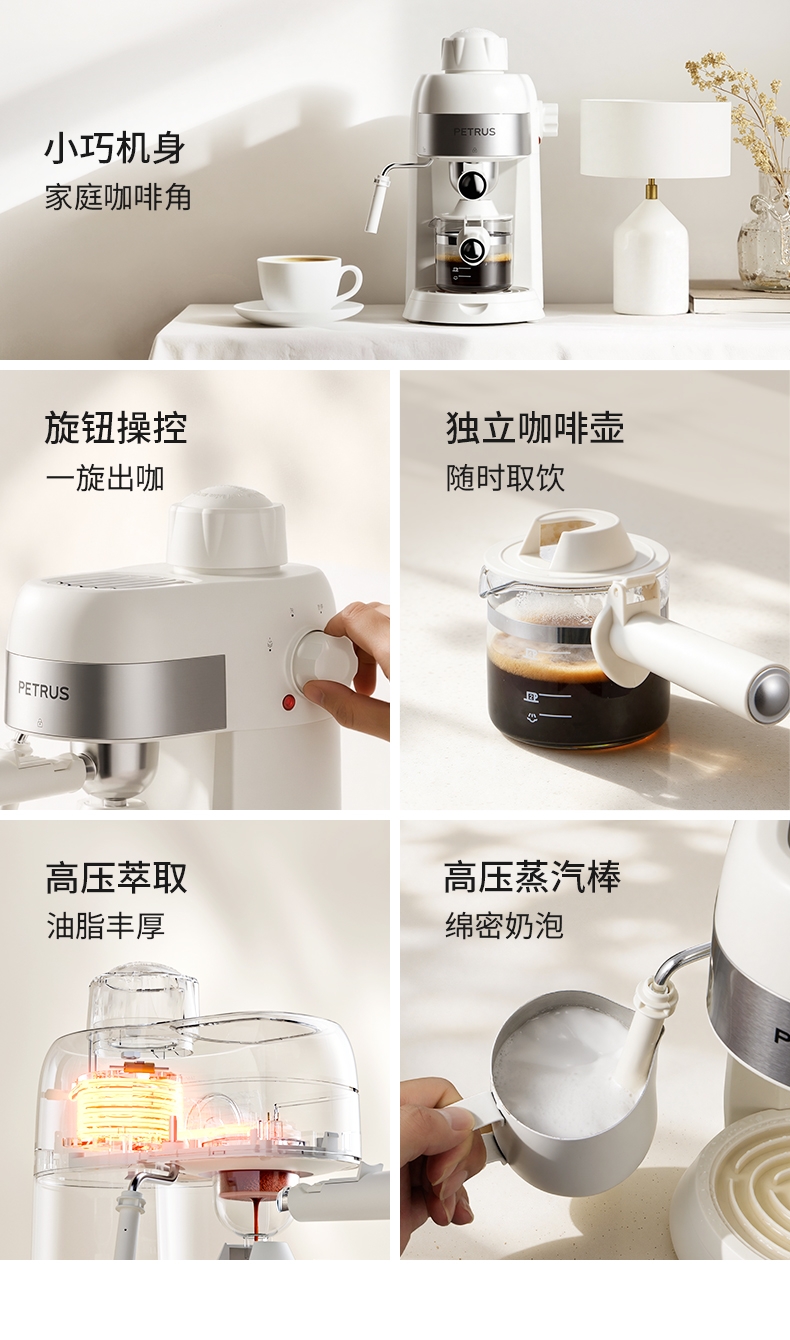 小巧机身
家庭咖啡角

PETRUS

旋钮操控
一旋出咖

PETRUS

独立咖啡壶
随时取饮

高压萃取
油脂丰厚

高压蒸汽棒
绵密奶泡

PE