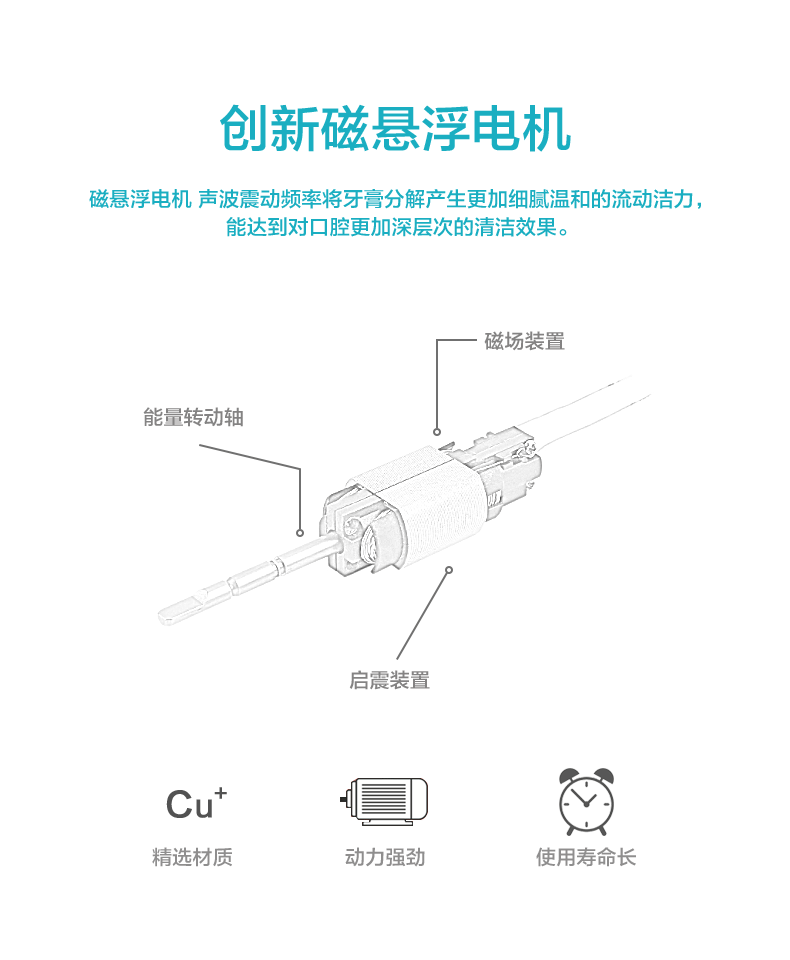 创新磁悬浮电机

磁悬浮电机 声波震动频率将牙膏分解产生更加细腻温和的流动洁力，能达到对口腔更加深层次的清洁效果。

磁场装置

能量转动轴

启震装置

$Cu^+$

精选材质

动力强劲

使用寿命长