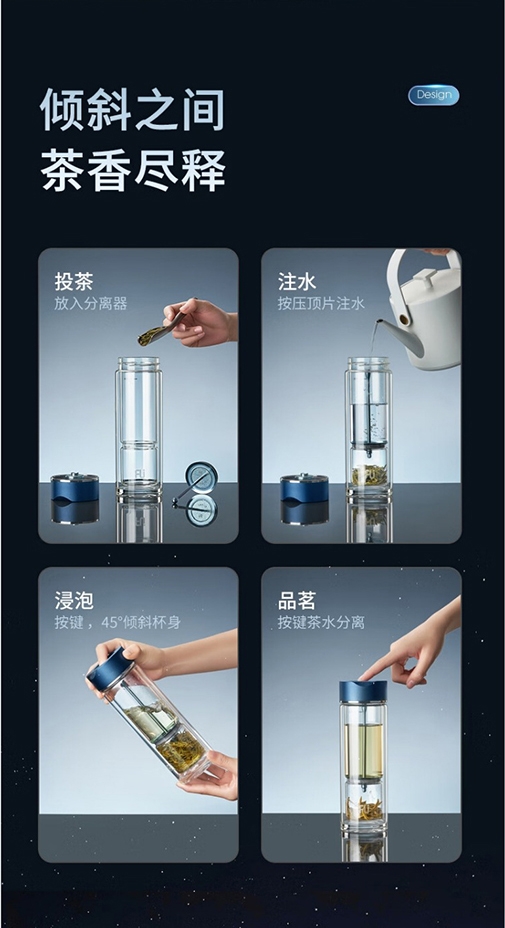 倾斜之间
茶香尽释

Design

投茶
放入分离器

注水
按压顶片注水

浸泡
按键，45°倾斜杯身

品茗
按键茶水分离