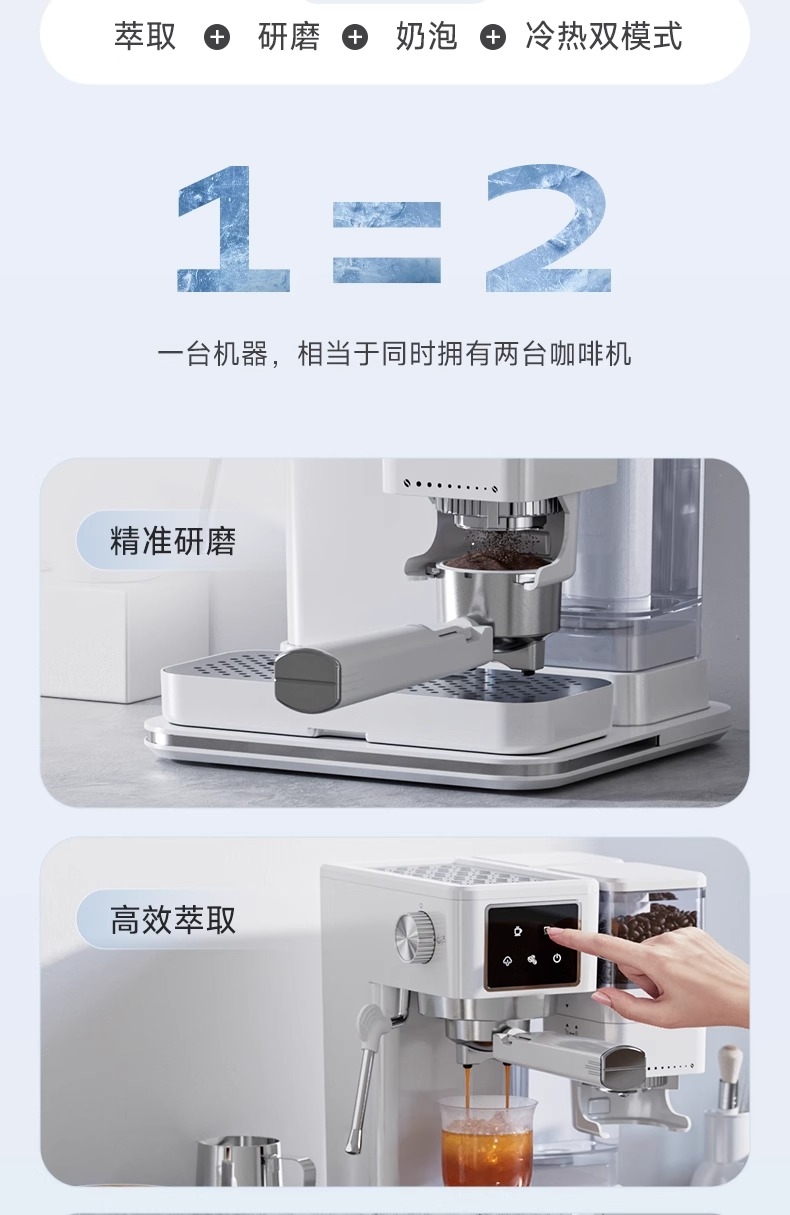 萃取 + 研磨 + 奶泡 + 冷热双模式

1=2

一台机器，相当于同时拥有两台咖啡机

精准研磨

高效萃取