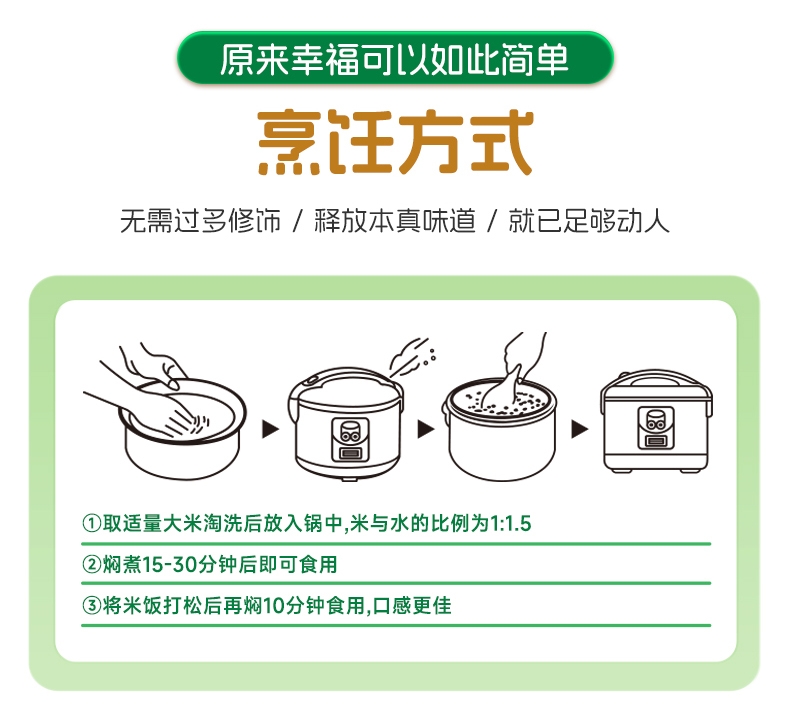 原来幸福可以如此简单

烹饪方式

无需过多修饰 / 释放本真味道 / 就已足够动人

①取适量大米淘洗后放入锅中,米与水的比例为1:1.5

②焖煮15-30分钟后即可食用

③将米饭打松后再焖10分钟食用,口感更佳