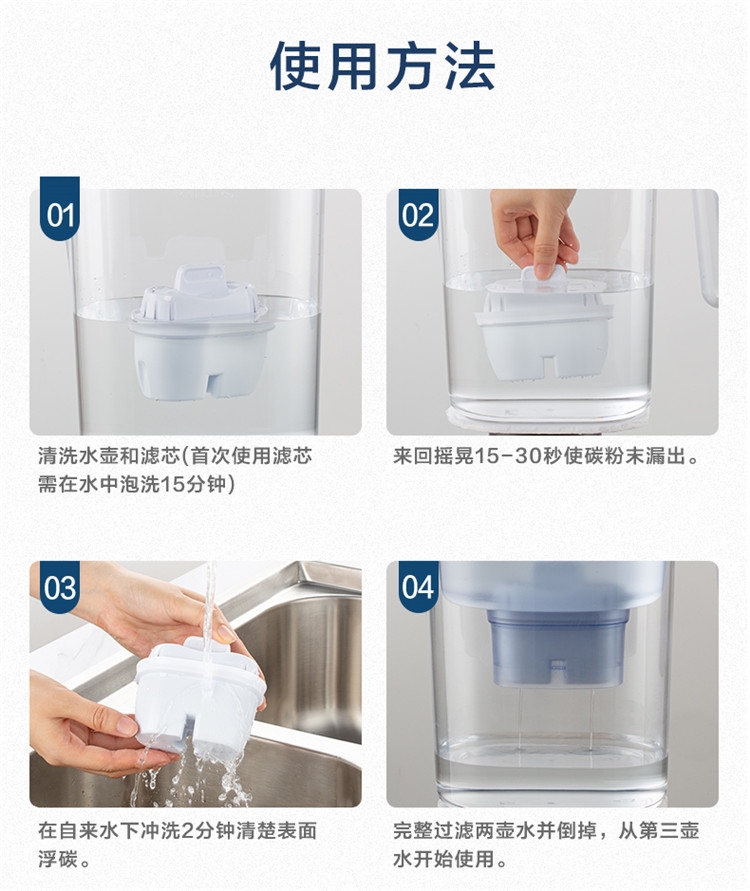 使用方法

01

清洗水壶和滤芯(首次使用滤芯需在水中泡洗15分钟)

02

来回摇晃15-30秒使碳粉末漏出。

03

在自来水下冲洗2分钟清楚表面浮碳。

04

完整过滤两壶水并倒掉，从第三壶水开始使用。