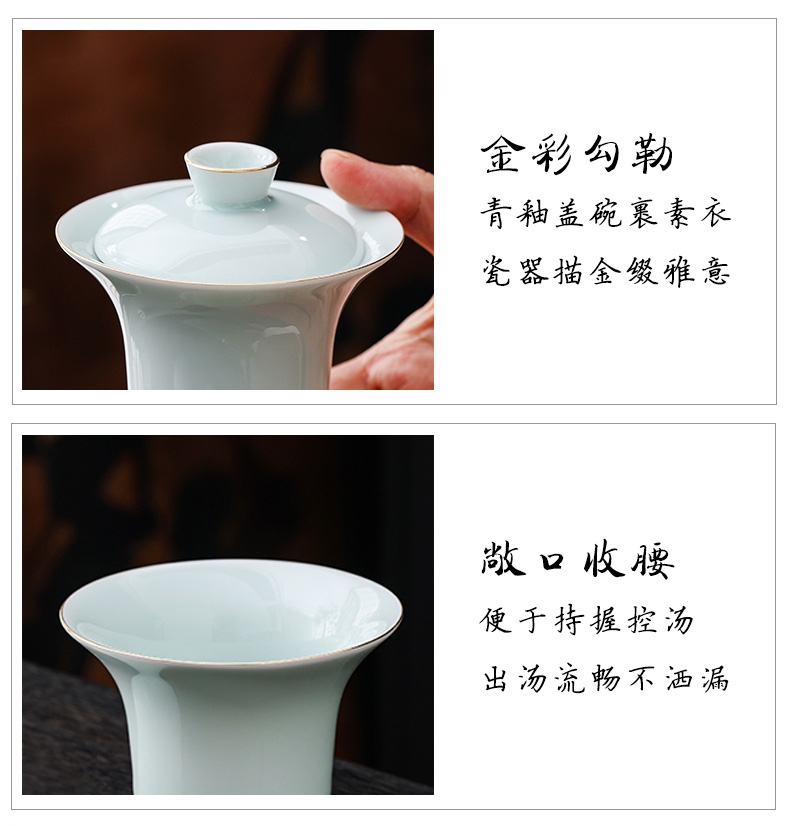 金彩勾勒

青釉盖碗裹素衣

瓷器描金缀雅意

敞口收腰

便于持握控汤

出汤流畅不洒漏