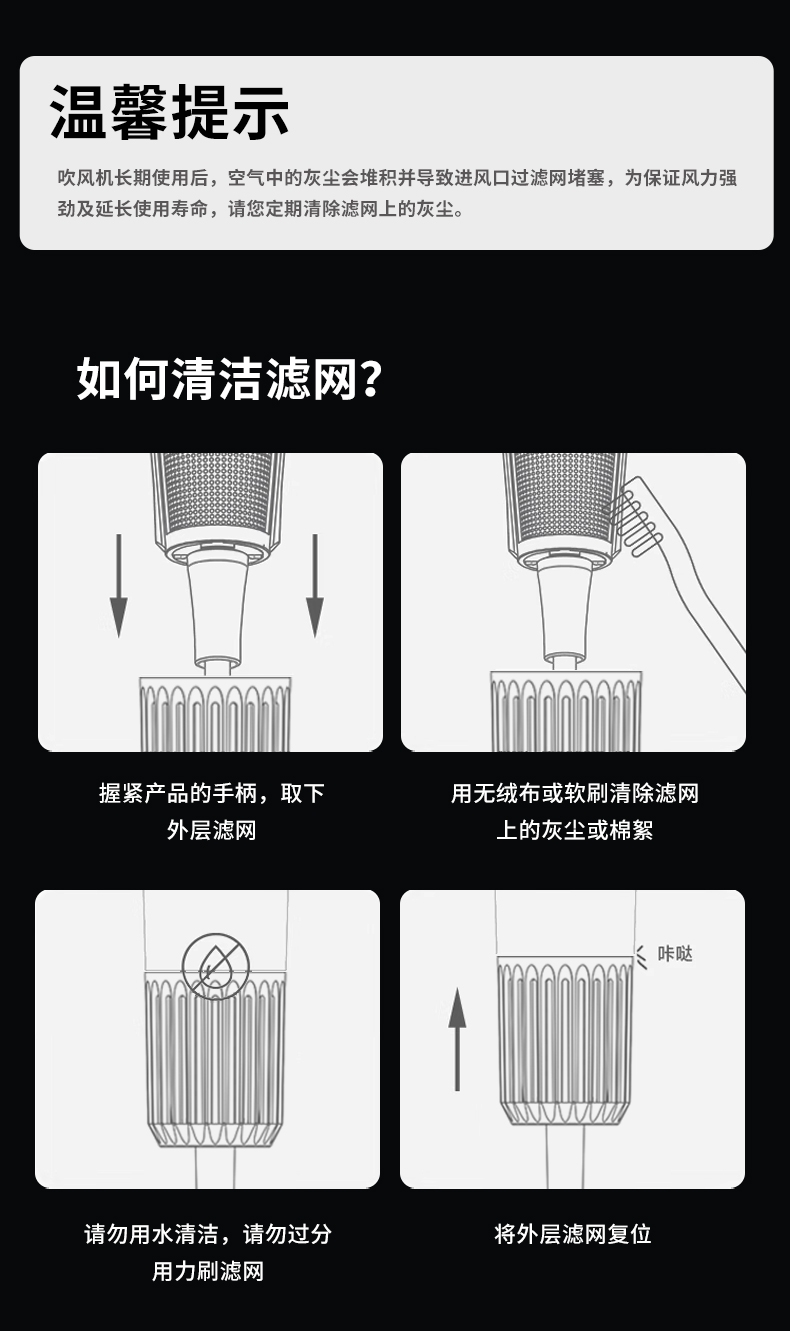 温馨提示

吹风机长期使用后，空气中的灰尘会堆积并导致进风口过滤网堵塞，为保证风力强劲及延长使用寿命，请您定期清除滤网上的灰尘。

如何清洁滤网?

握紧产品的手柄，取下外层滤网

用无绒布或软刷清除滤网上的灰尘或棉絮

请勿用水清洁，请勿过分用力刷滤网

咔哒

将外层滤网复位