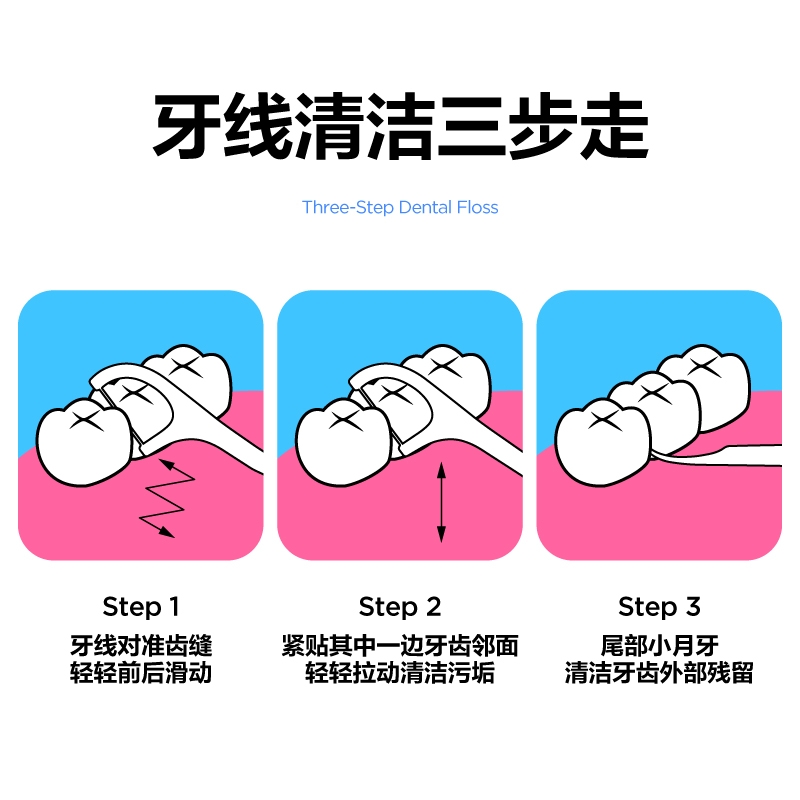 牙线清洁三步走

Three-Step Dental Floss

Step 1
牙线对准齿缝
轻轻前后滑动

Step 2
紧贴其中一边牙齿邻面
轻轻拉动清洁污垢

Step 3
尾部小月牙
清洁牙齿外部残留