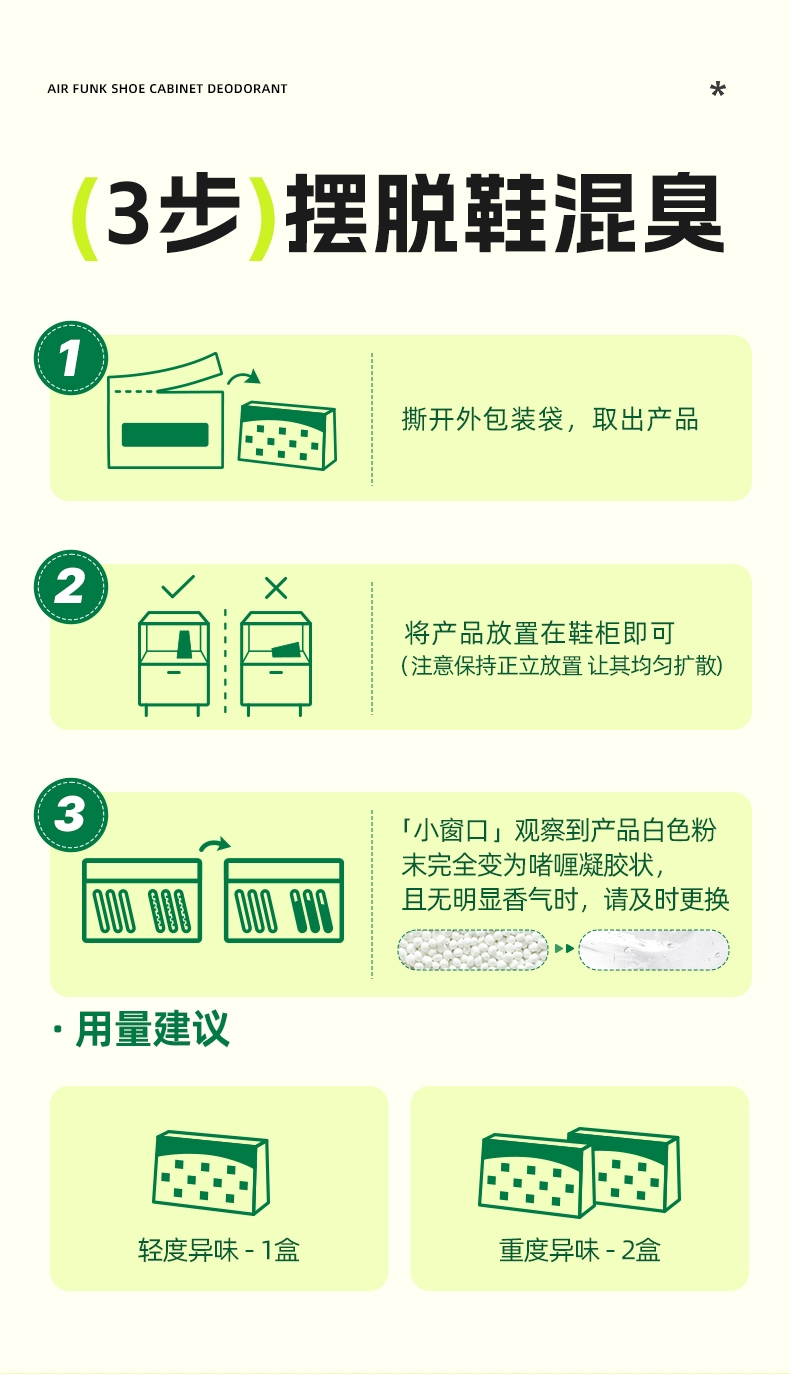 AIR FUNK SHOE CABINET DEODORANT

*

(3步)摆脱鞋混臭

1

撕开外包装袋，取出产品

2

将产品放置在鞋柜即可
(注意保持正立放置 让其均匀扩散)

3

「小窗口」观察到产品白色粉末完全变为啫喱凝胶状，且无明显香气时，请及时更换

· 用量建议

轻度异味 - 1盒

重度异味 - 2盒