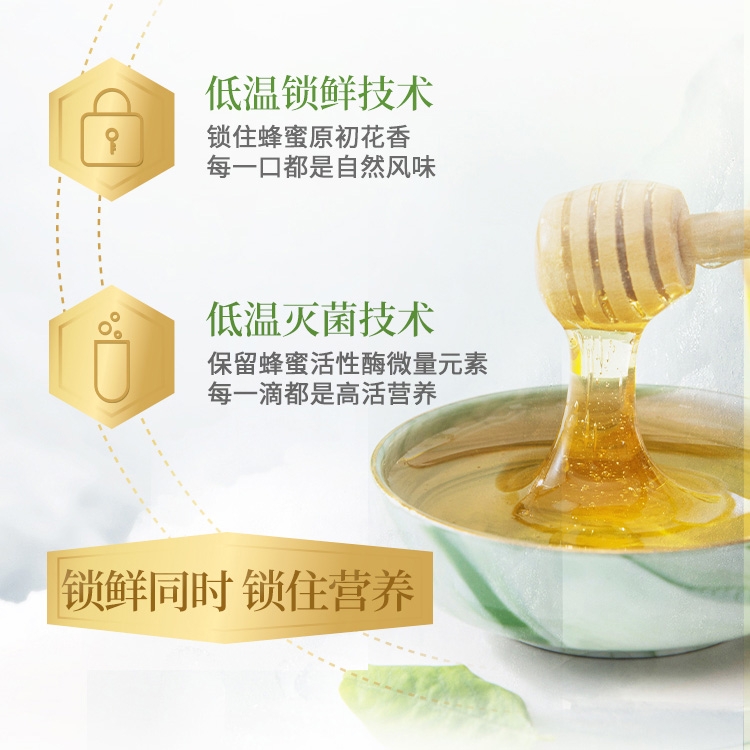 低温锁鲜技术

锁住蜂蜜原初花香
每一口都是自然风味

低温灭菌技术

保留蜂蜜活性酶微量元素
每一滴都是高活营养

锁鲜同时 锁住营养