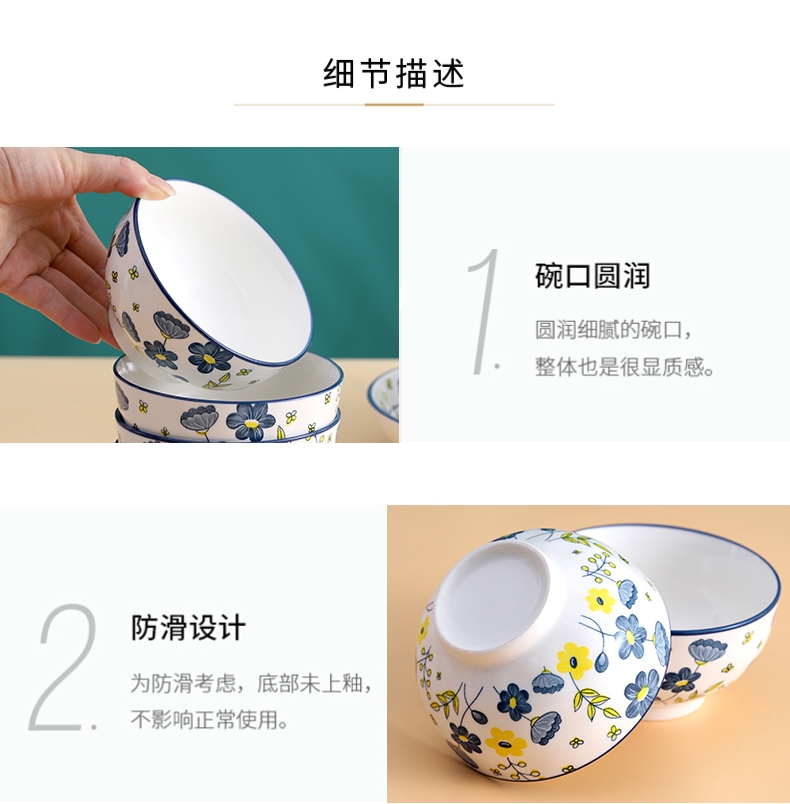 细节描述

1.

碗口圆润

圆润细腻的碗口，
整体也是很显质感。

2.

防滑设计

为防滑考虑，底部未上釉，
不影响正常使用。