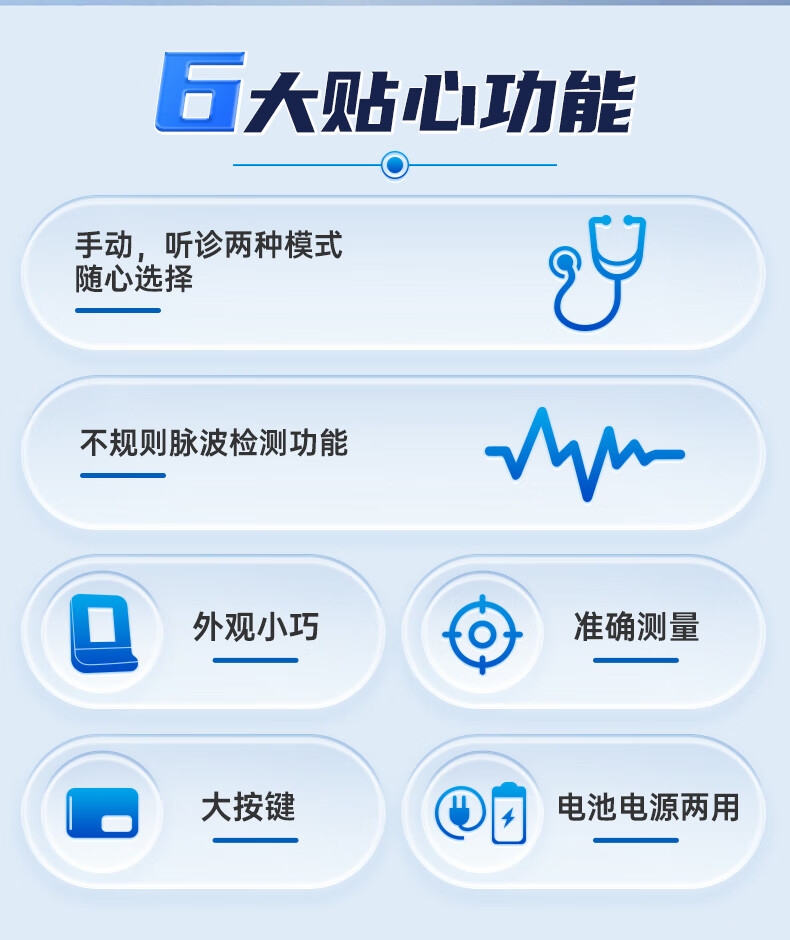 6大贴心功能

手动，听诊两种模式
随心选择

不规则脉波检测功能

外观小巧

准确测量

大按键

电池电源两用