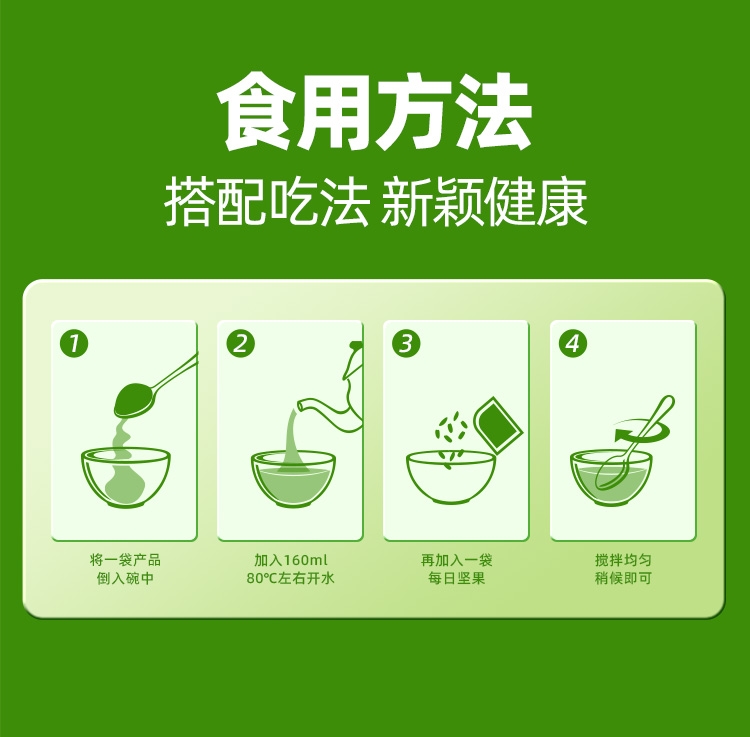 食用方法
搭配吃法 新颖健康

1
将一袋产品
倒入碗中

2
加入160ml
80°C左右开水

3
再加入一袋
每日坚果

4
搅拌均匀
稍候即可