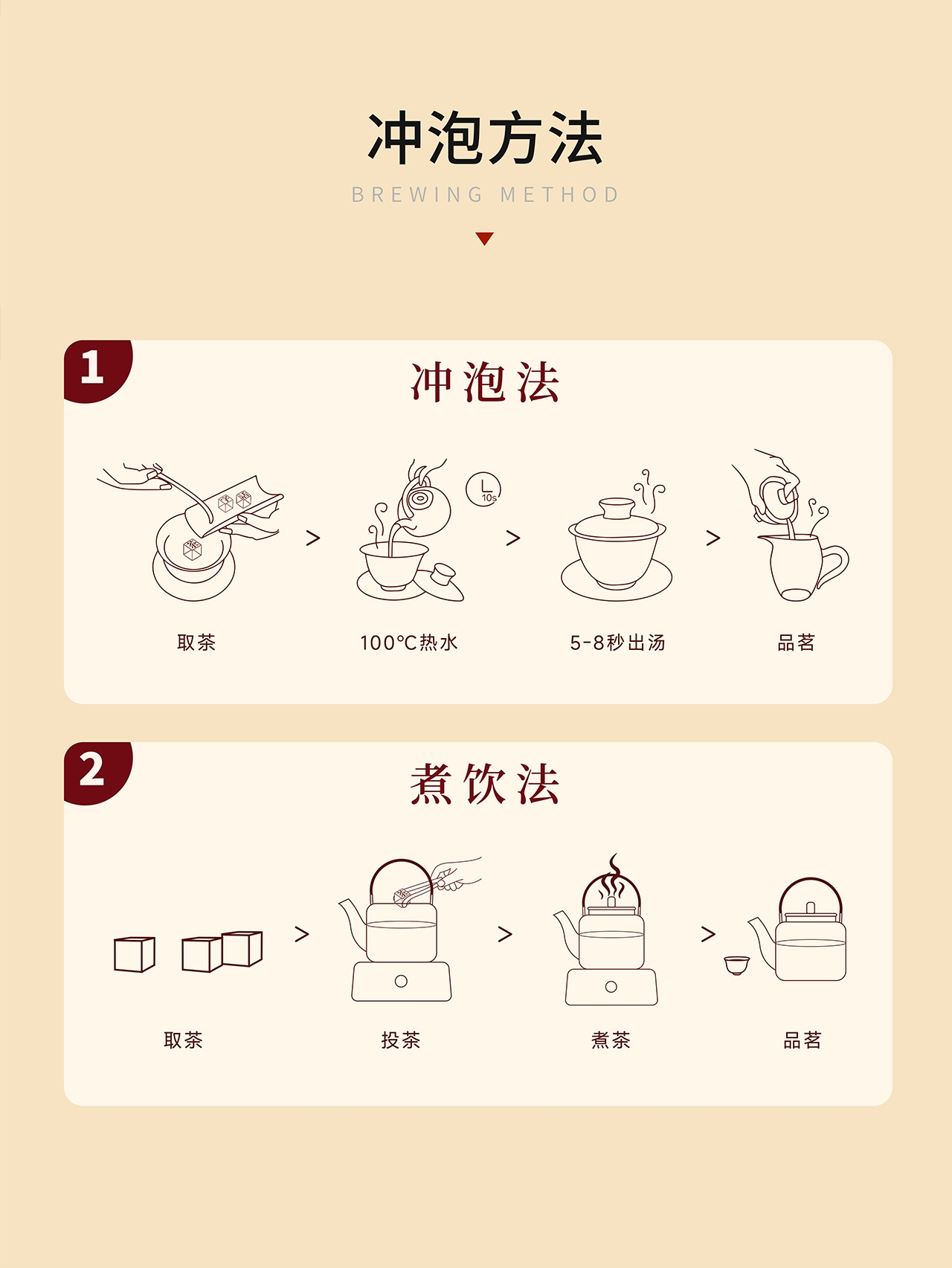 冲泡方法

BREWING METHOD

1

冲泡法

10s

取茶 > 100°C热水 > 5-8秒出汤 > 品茗

2

煮饮法

取茶 > 投茶 > 煮茶 > 品茗