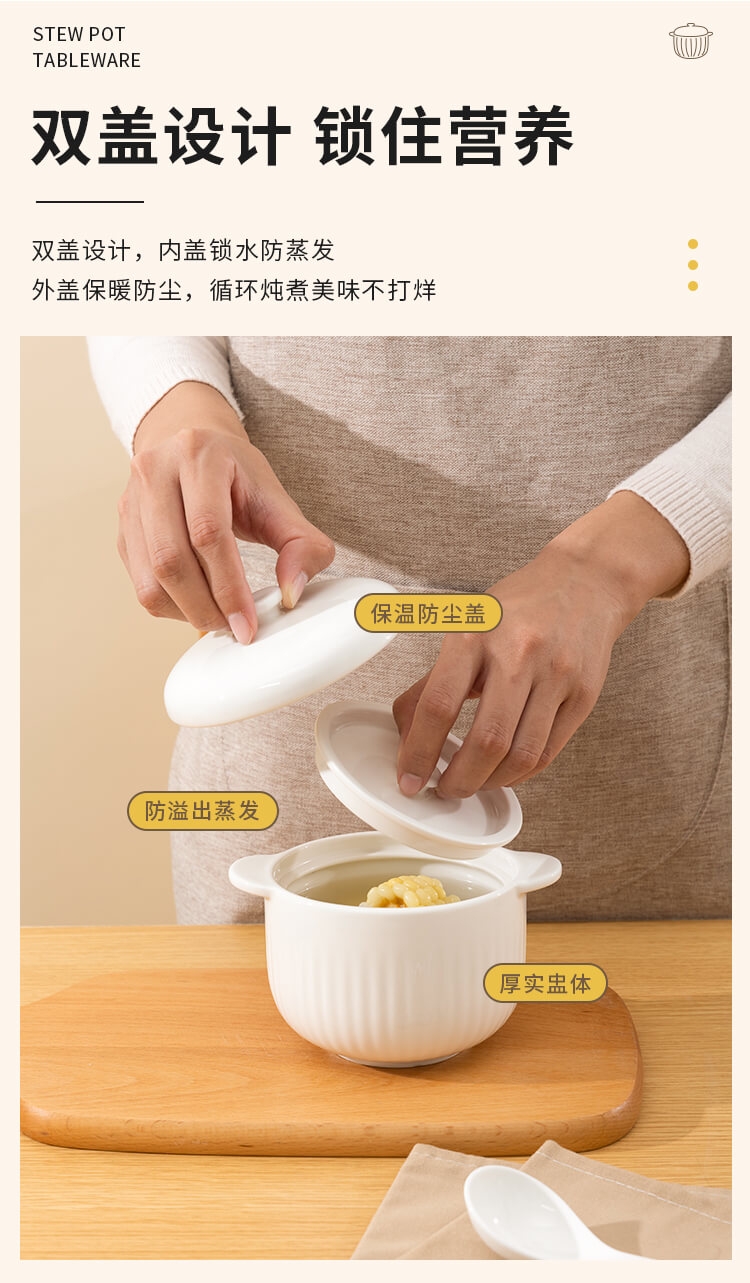 STEW POT
TABLEWARE

双盖设计 锁住营养

双盖设计，内盖锁水防蒸发
外盖保暖防尘，循环炖煮美味不打烊

保温防尘盖

防溢出蒸发

厚实盅体