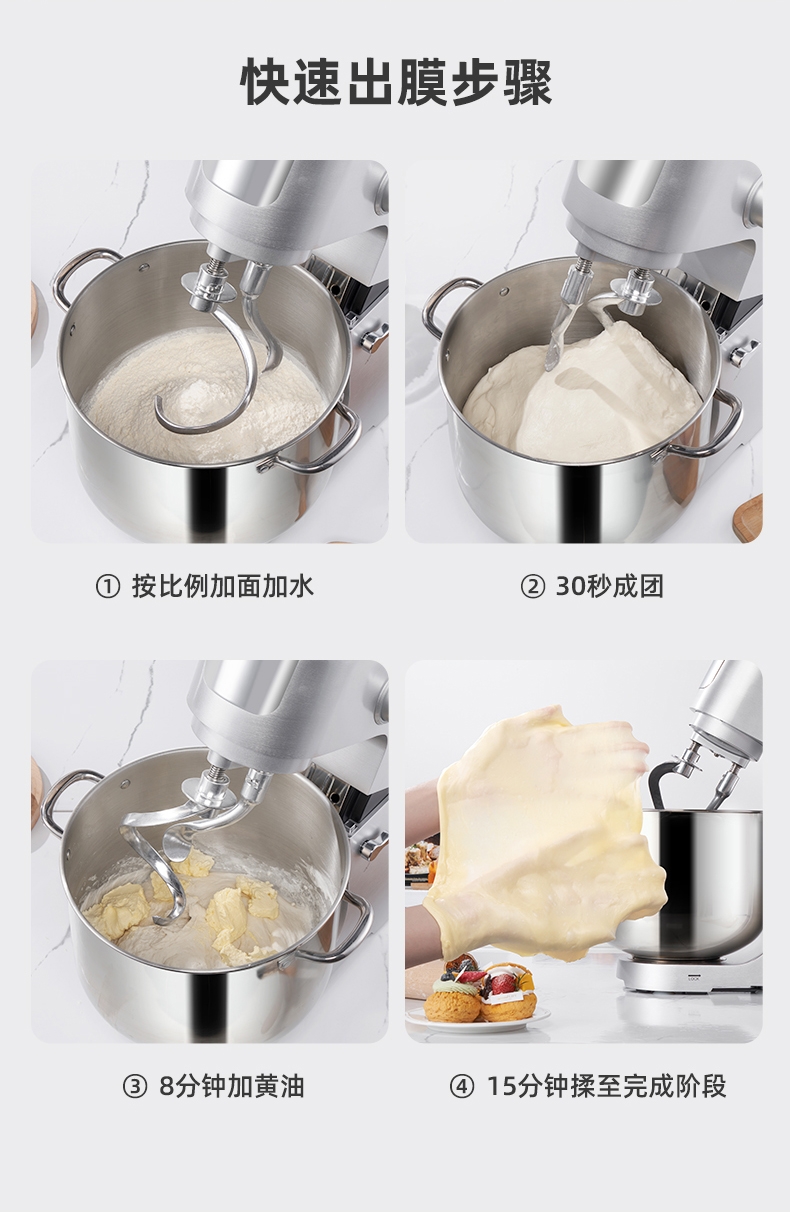 快速出膜步骤

① 按比例加面加水

② 30秒成团

③ 8分钟加黄油

④ 15分钟揉至完成阶段