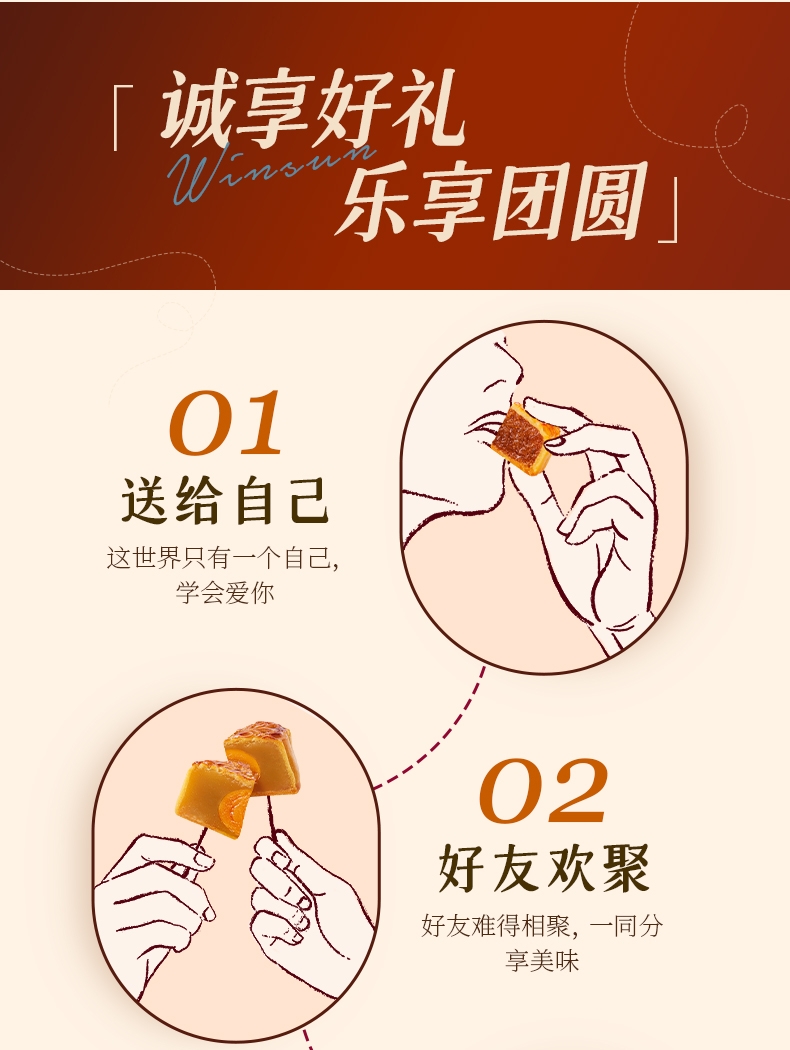 「诚享好礼
Winsun
乐享团圆」

01
送给自己
这世界只有一个自己,
学会爱你

02
好友欢聚
好友难得相聚，一同分享美味