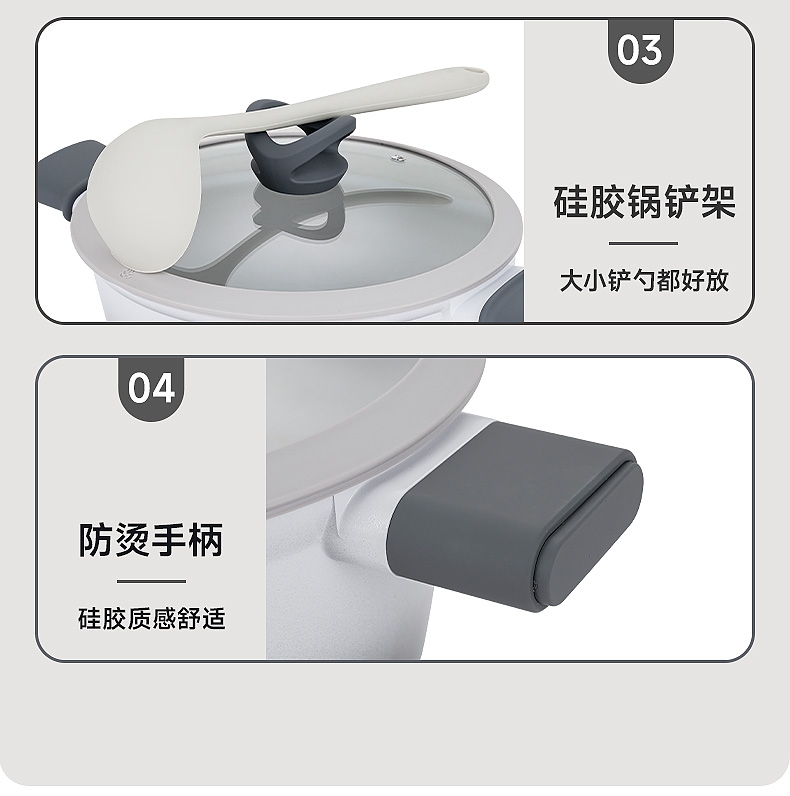 03

硅胶锅铲架

大小铲勺都好放

04

防烫手柄

硅胶质感舒适