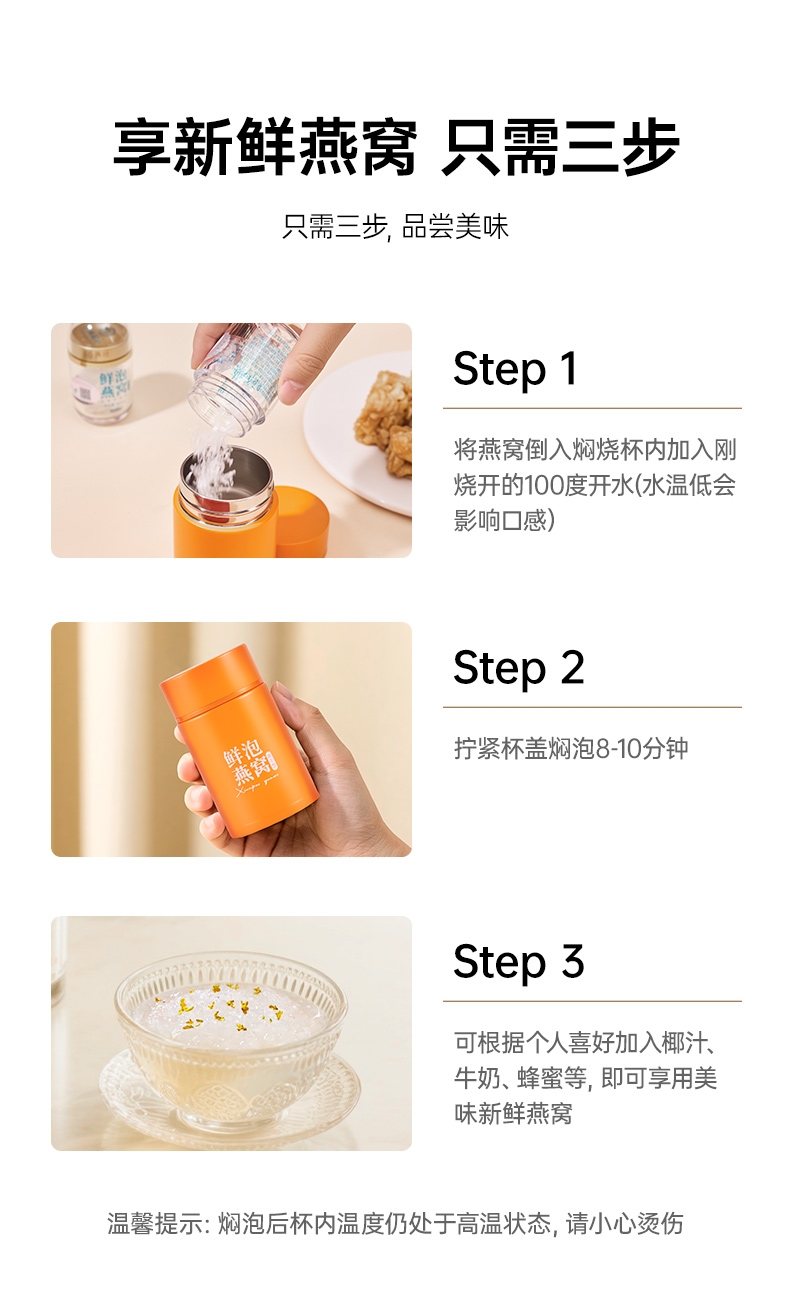 享新鲜燕窝 只需三步

只需三步, 品尝美味

鲜泡燕窝

Step 1

将燕窝倒入焖烧杯内加入刚烧开的100度开水(水温低会影响口感)

鲜泡燕窝

Step 2

拧紧杯盖焖泡8-10分钟

Step 3

可根据个人喜好加入椰汁、牛奶、蜂蜜等, 即可享用美味新鲜燕窝

温馨提示: 焖泡后杯内温度仍处于高温状态, 请小心烫伤