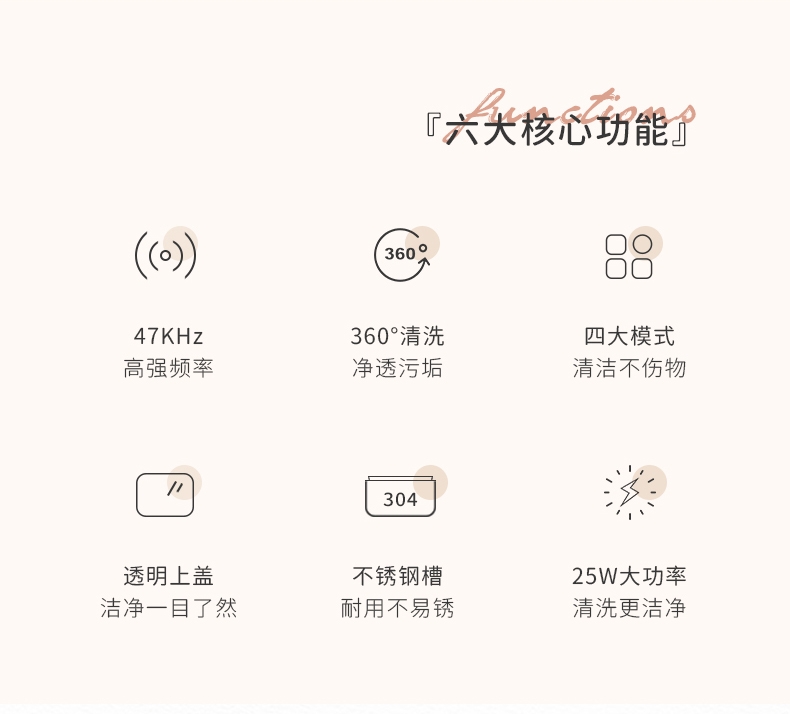 functions
『六大核心功能』

360°

47KHz
高强频率

360°清洗
净透污垢

四大模式
清洁不伤物

304

透明上盖
洁净一目了然

不锈钢槽
耐用不易锈

25W大功率
清洗更洁净