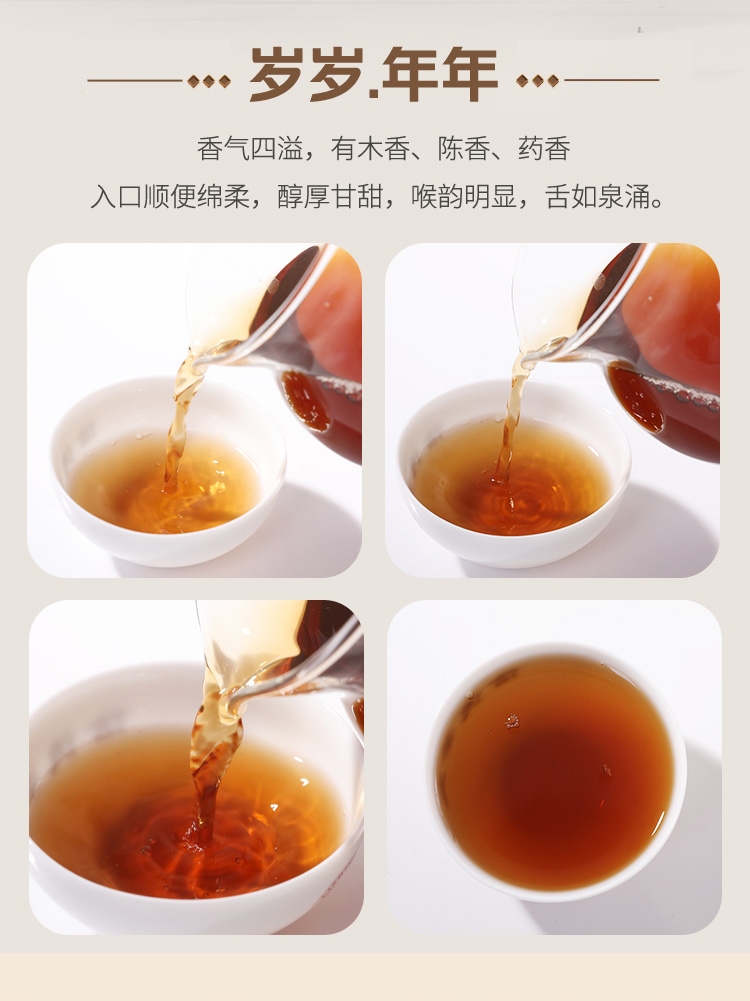 岁岁.年年

香气四溢，有木香、陈香、药香
入口顺便绵柔，醇厚甘甜，喉韵明显，舌如泉涌。