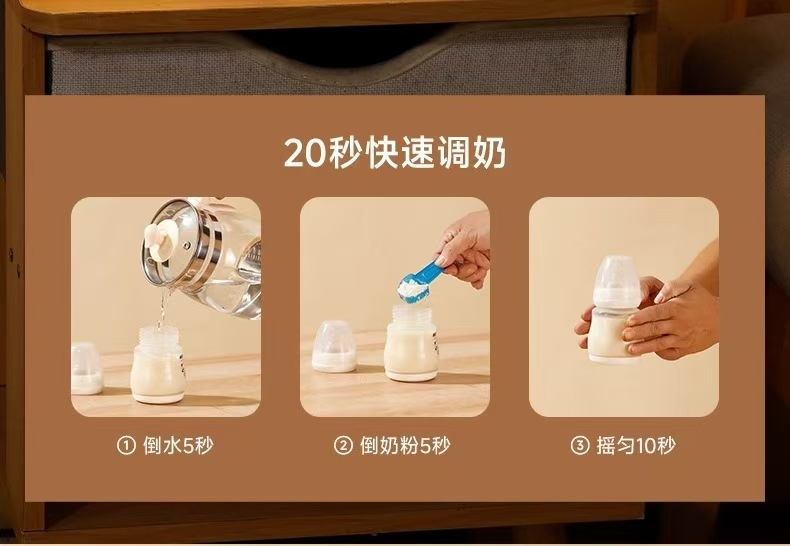 20秒快速调奶

① 倒水5秒

② 倒奶粉5秒

③ 摇匀10秒