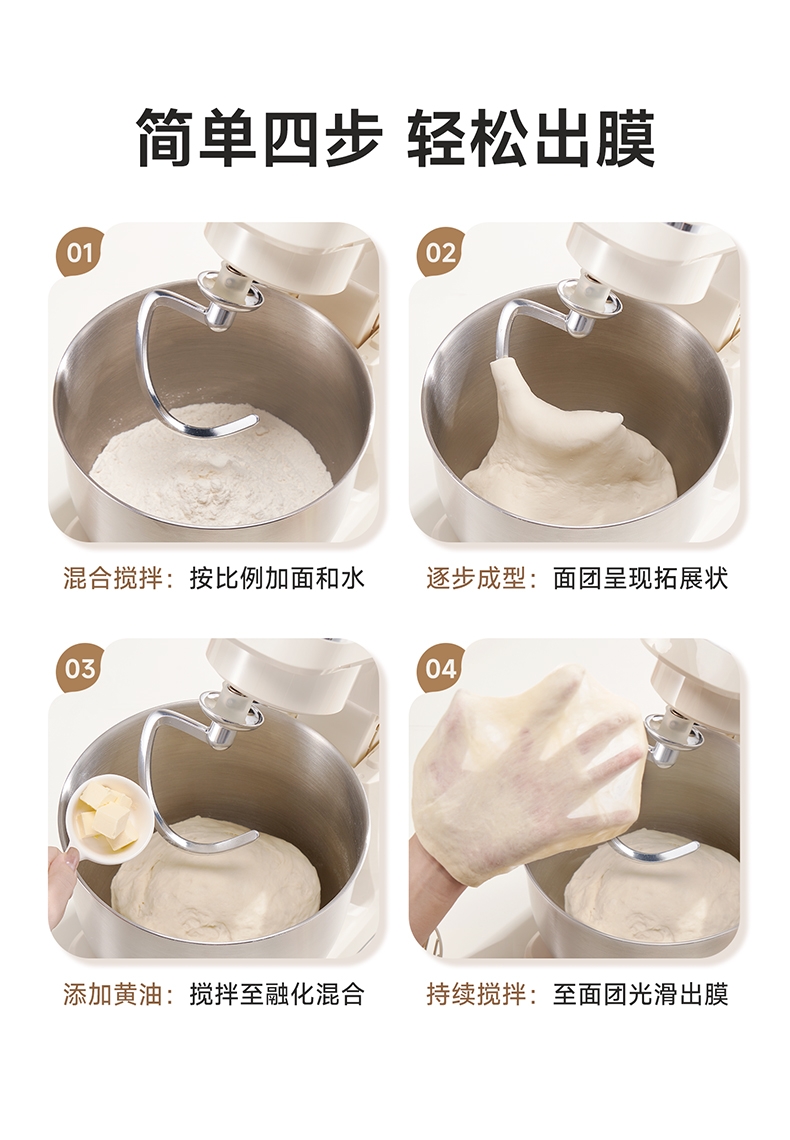 简单四步 轻松出膜

01

混合搅拌：按比例加面和水

02

逐步成型：面团呈现拓展状

03

添加黄油：搅拌至融化混合

04

持续搅拌：至面团光滑出膜