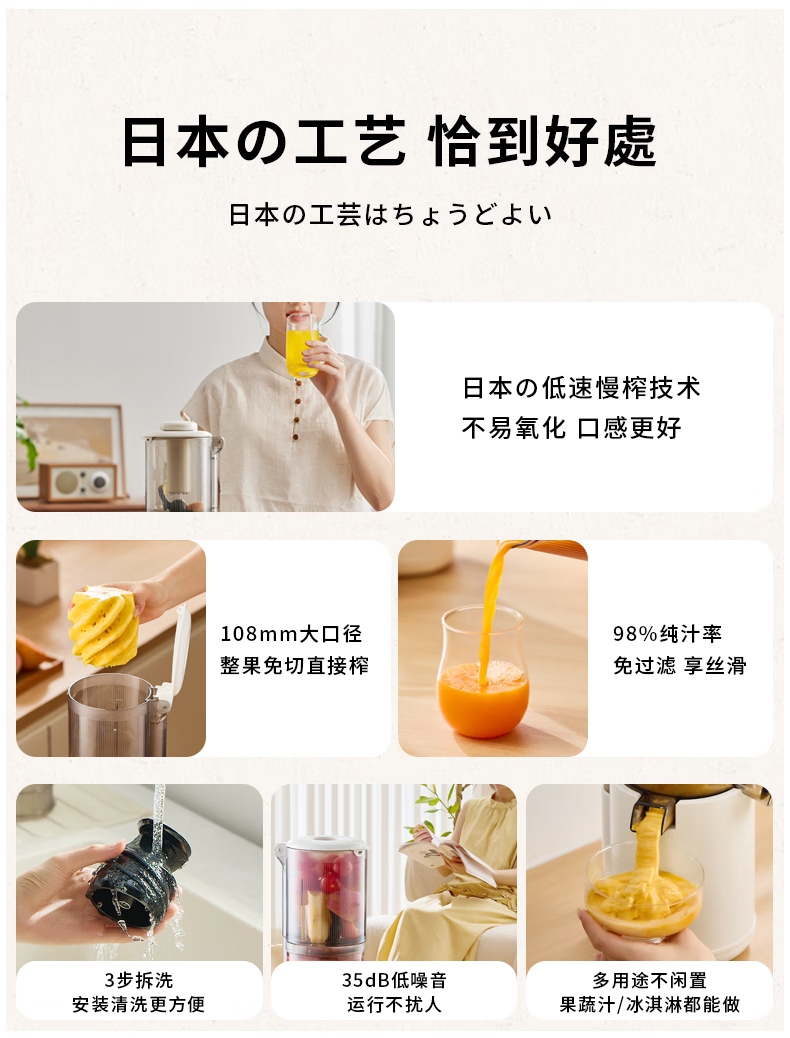 日本の工艺 恰到好處

日本の工芸はちょうどよい

日本の低速慢榨技术
不易氧化 口感更好

108mm大口径
整果免切直接榨

98%纯汁率
免过滤 享丝滑

3步拆洗
安装清洗更方便

35dB低噪音
运行不扰人

多用途不闲置
果蔬汁/冰淇淋都能做