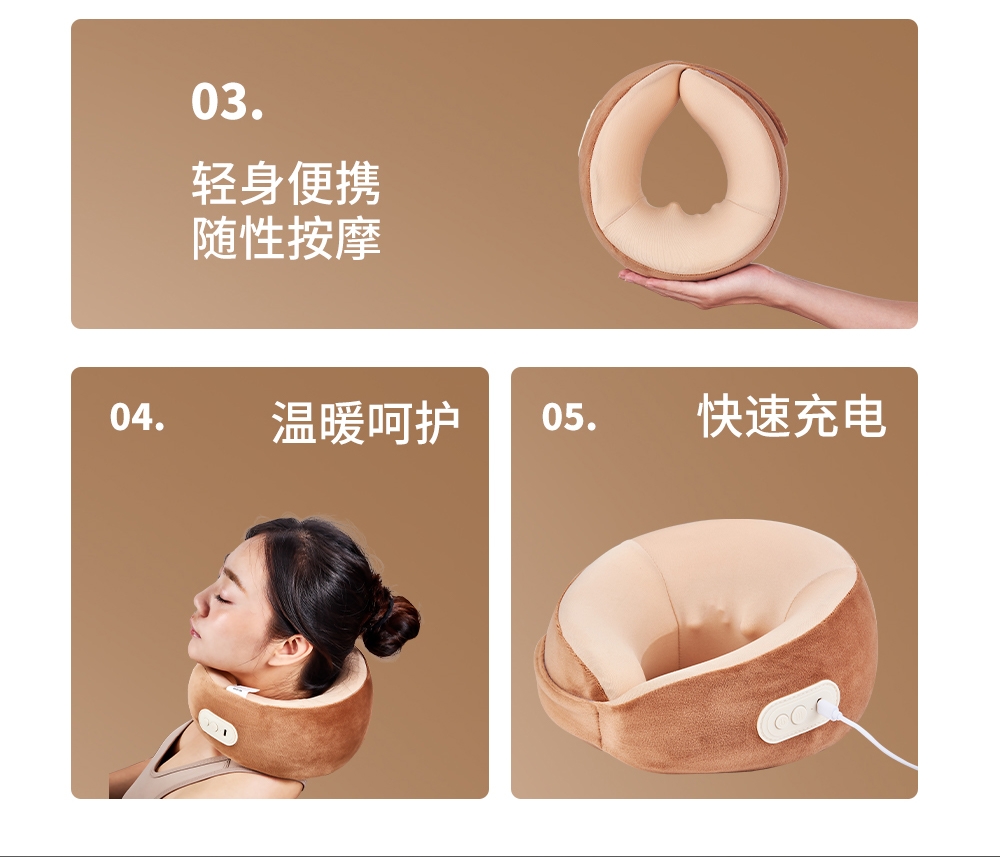 03.

轻身便携
随性按摩

04.

温暖呵护

05.

快速充电