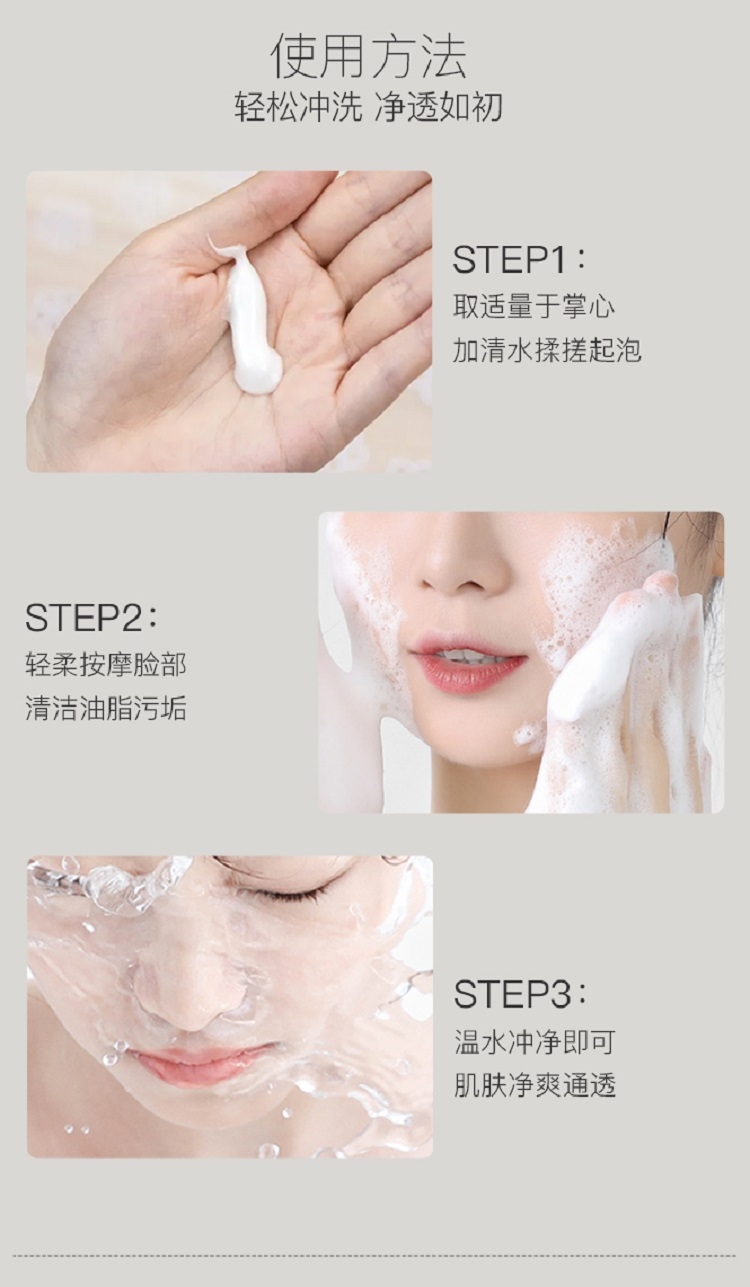 使用方法
轻松冲洗 净透如初

STEP1：
取适量于掌心
加清水揉搓起泡

STEP2：
轻柔按摩脸部
清洁油脂污垢

STEP3：
温水冲净即可
肌肤净爽通透