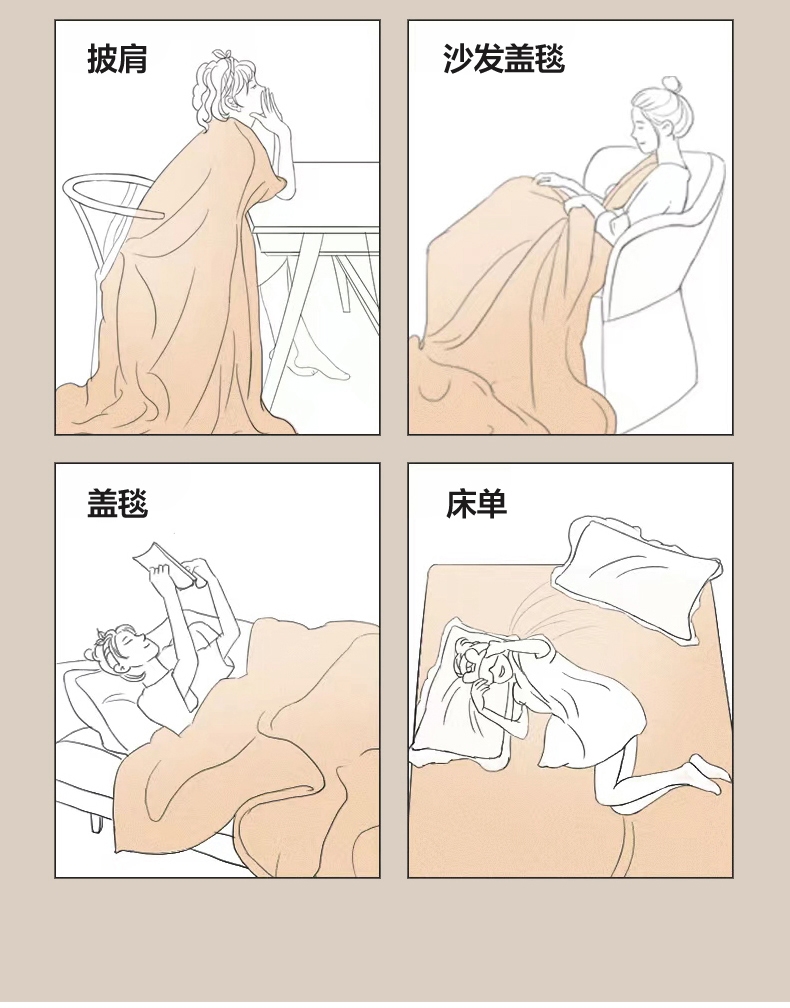 披肩

沙发盖毯

盖毯

床单