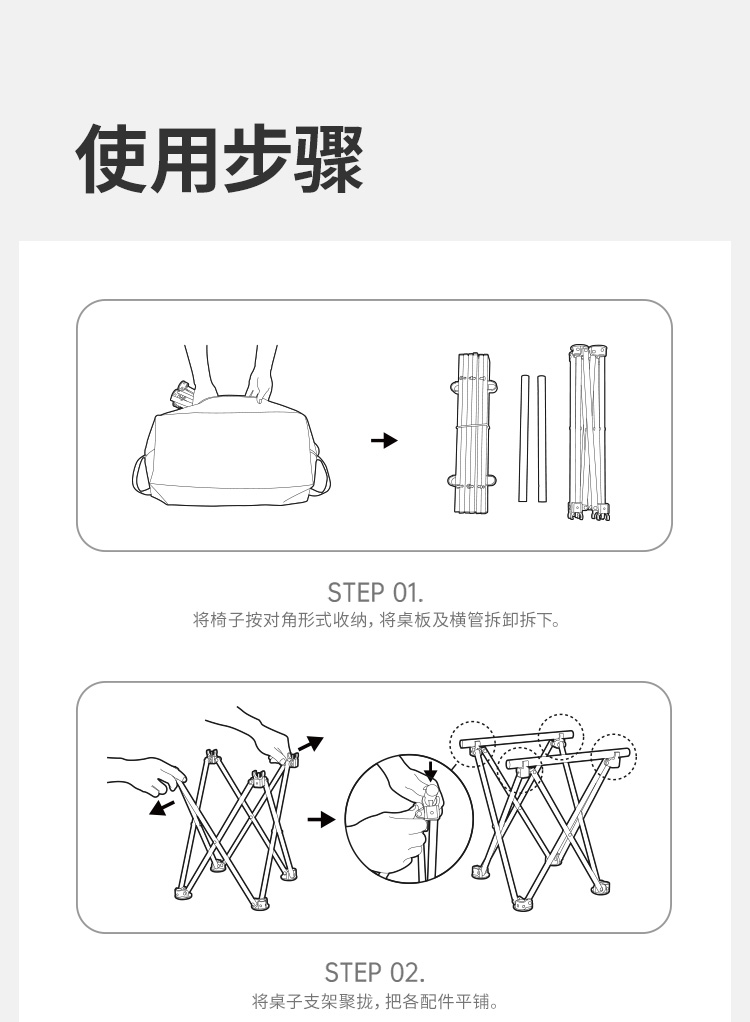 使用步骤

STEP 01.
将椅子按对角形式收纳，将桌板及横管拆卸拆下。

STEP 02.
将桌子支架聚拢，把各配件平铺。