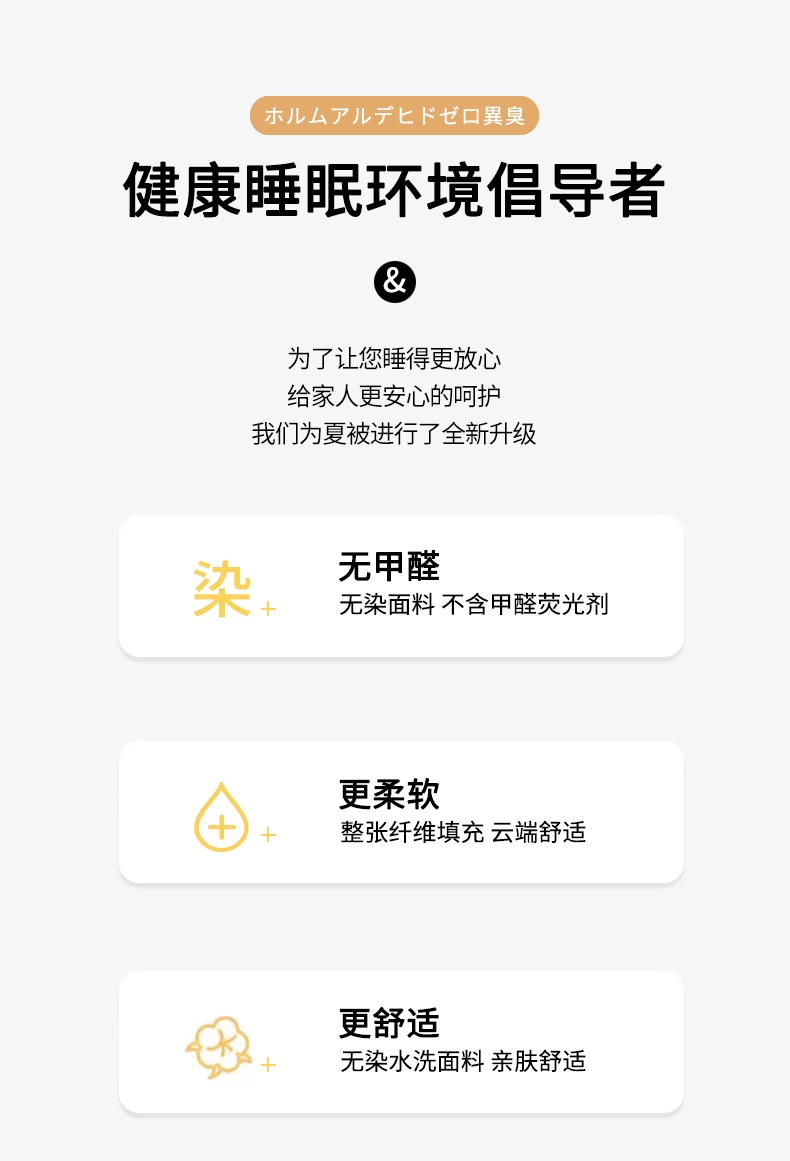 ホルムアルデヒドゼロ異臭

健康睡眠环境倡导者

&

为了让您睡得更放心
给家人更安心的呵护
我们为夏被进行了全新升级

染+

无甲醛
无染面料 不含甲醛荧光剂

+

更柔软
整张纤维填充 云端舒适

+

更舒适
无染水洗面料 亲肤舒适