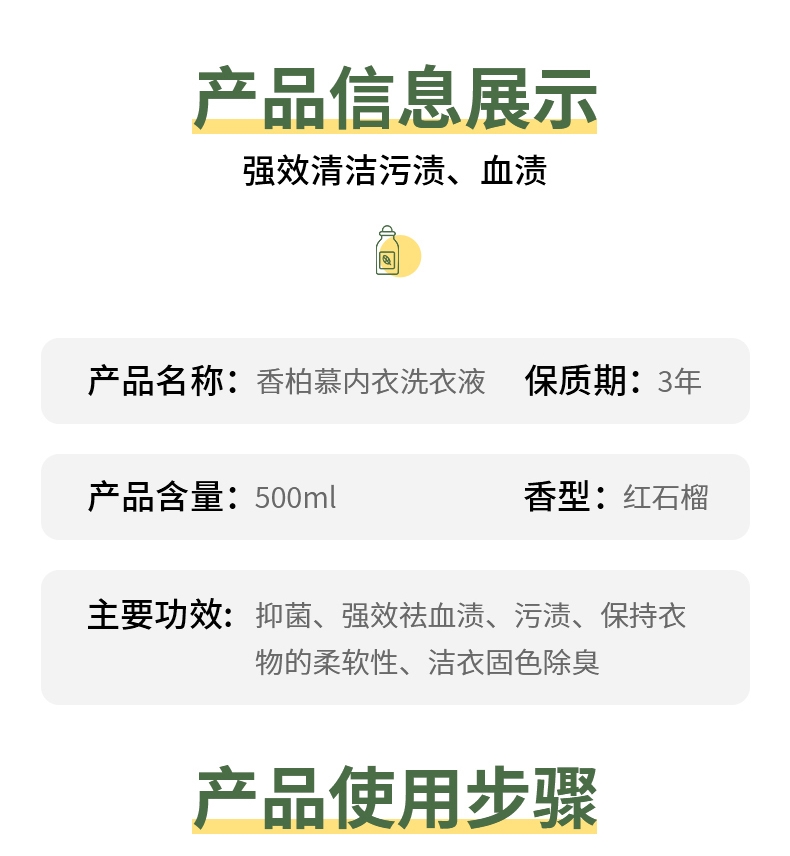 产品信息展示

强效清洁污渍、血渍

产品名称：香柏慕内衣洗衣液 保质期：3年

产品含量：500ml 香型：红石榴

主要功效：抑菌、强效祛血渍、污渍、保持衣物的柔软性、洁衣固色除臭

产品使用步骤