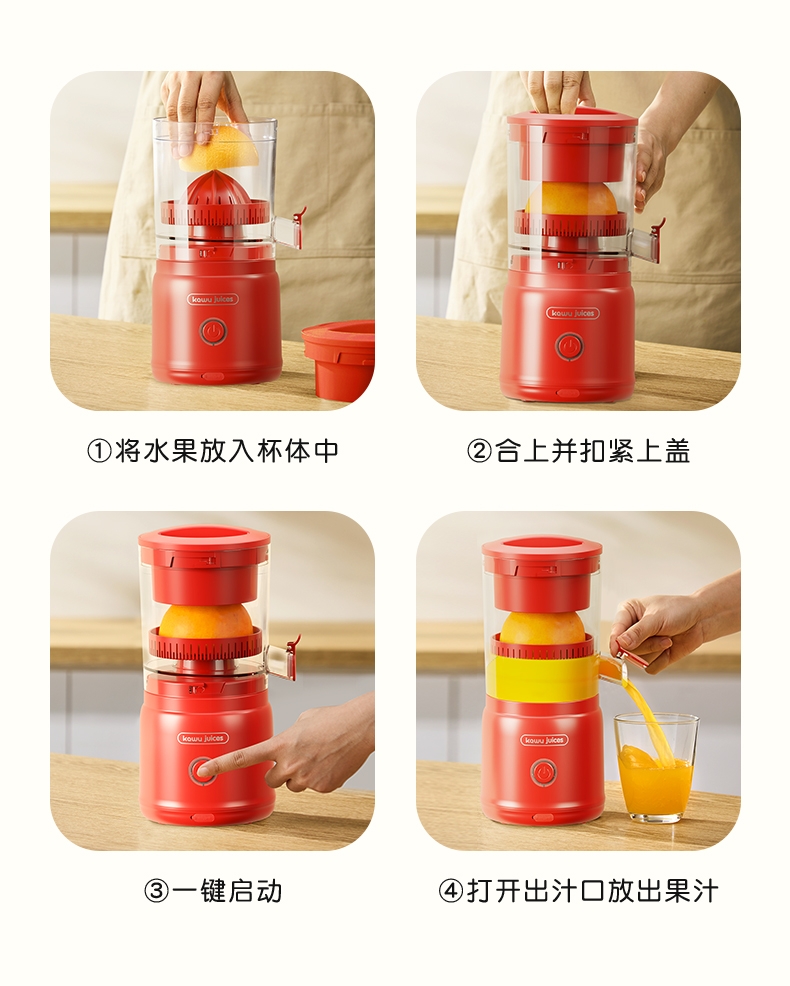 kowu juices

①将水果放入杯体中

kowu juices

②合上并扣紧上盖

kowu juices

③一键启动

kowu juices

④打开出汁口放出果汁