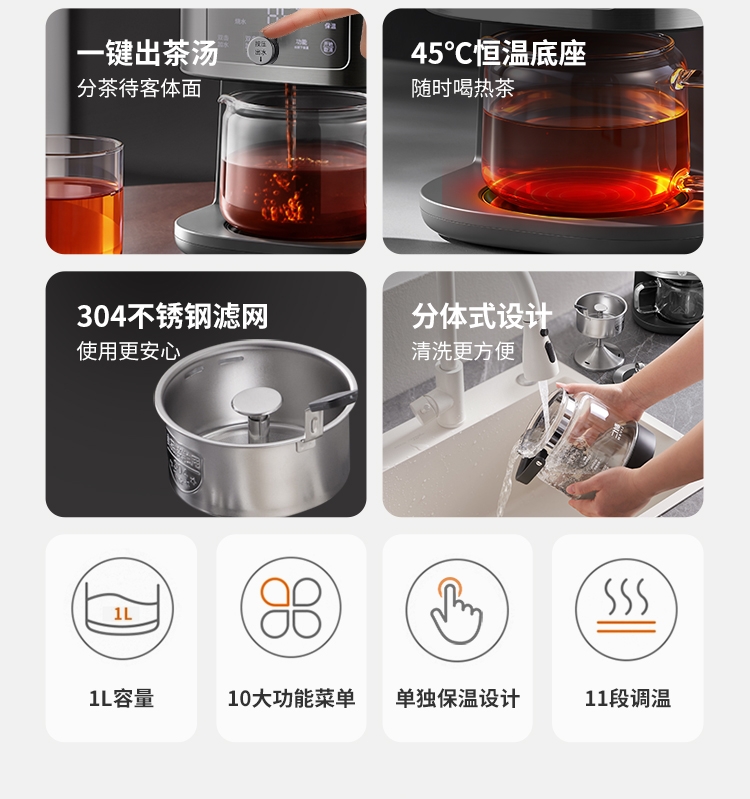 一键出茶汤
分茶待客体面

45°C恒温底座
随时喝热茶

304不锈钢滤网
使用更安心

分体式设计
清洗更方便

1L
1L容量

10大功能菜单

单独保温设计

11段调温