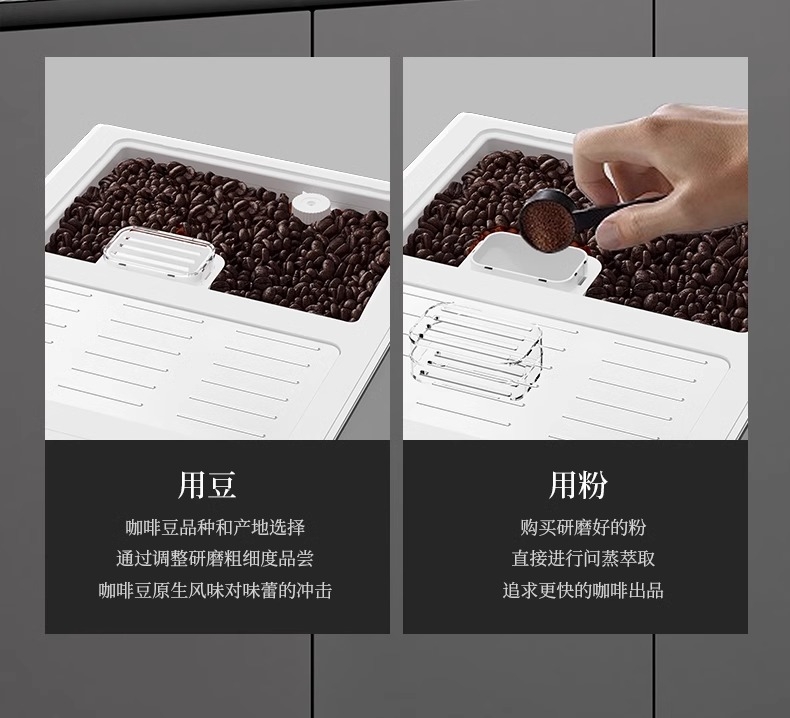 用豆

咖啡豆品种和产地选择
通过调整研磨粗细度品尝
咖啡豆原生风味对味蕾的冲击

用粉

购买研磨好的粉
直接进行闷蒸萃取
追求更快的咖啡出品