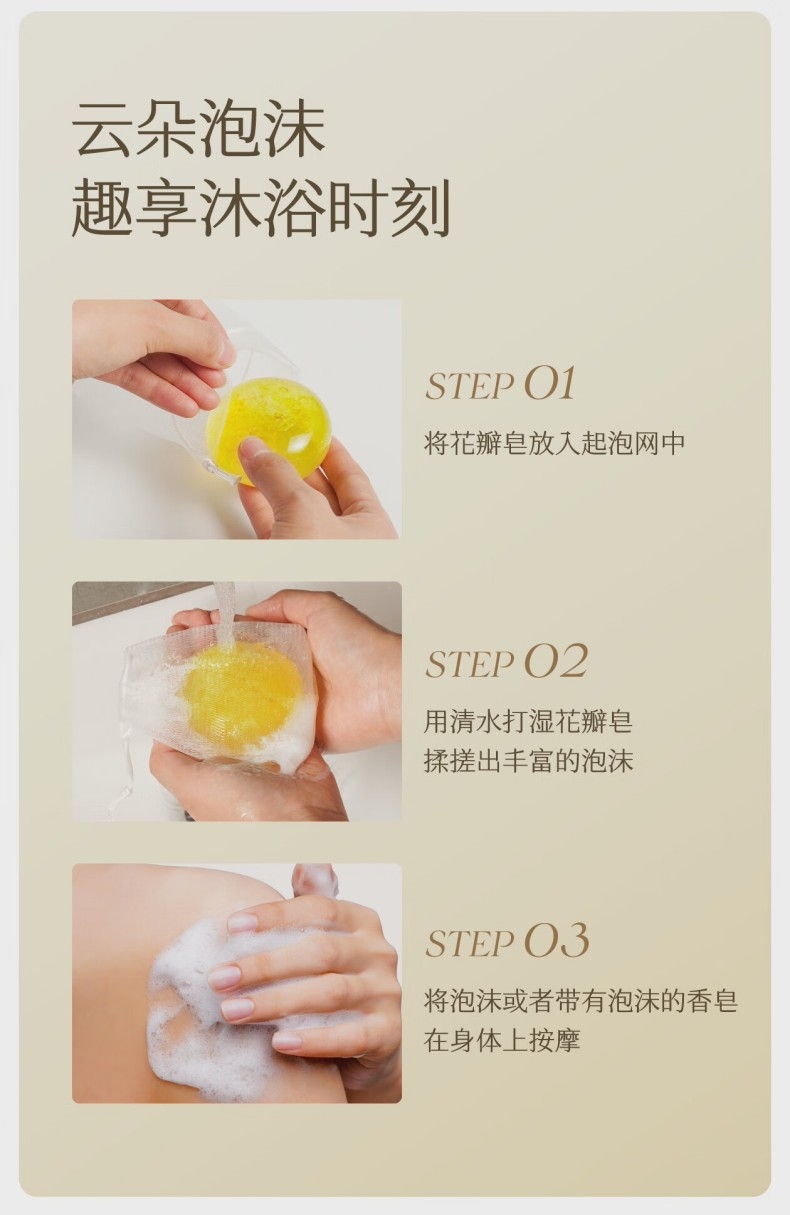 云朵泡沫
趣享沐浴时刻

STEP 01
将花瓣皂放入起泡网中

STEP 02
用清水打湿花瓣皂
揉搓出丰富的泡沫

STEP 03
将泡沫或者带有泡沫的香皂
在身体上按摩