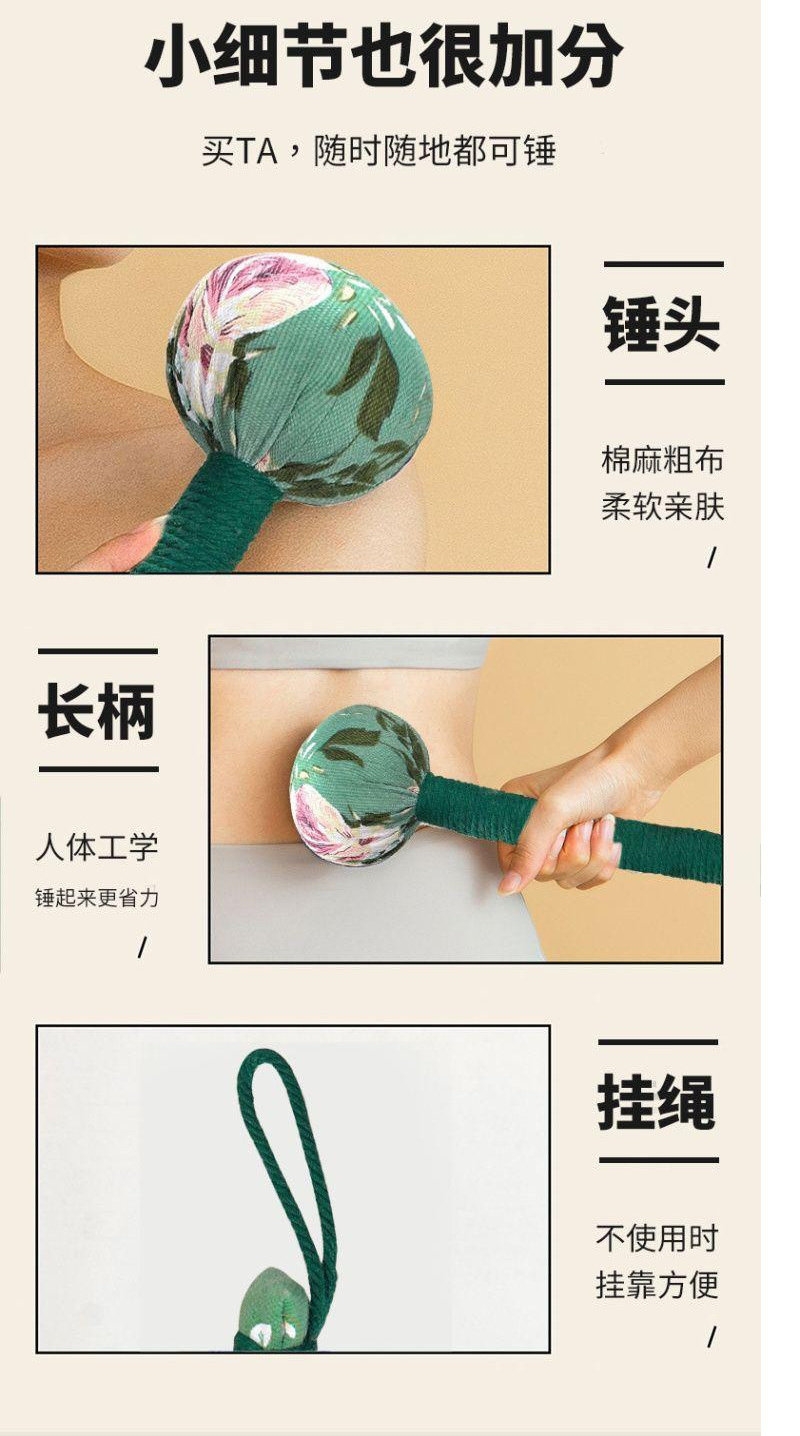 小细节也很加分

买TA，随时随地都可锤

锤头

棉麻粗布
柔软亲肤

/

长柄

人体工学
锤起来更省力

/

挂绳

不使用时
挂靠方便

/