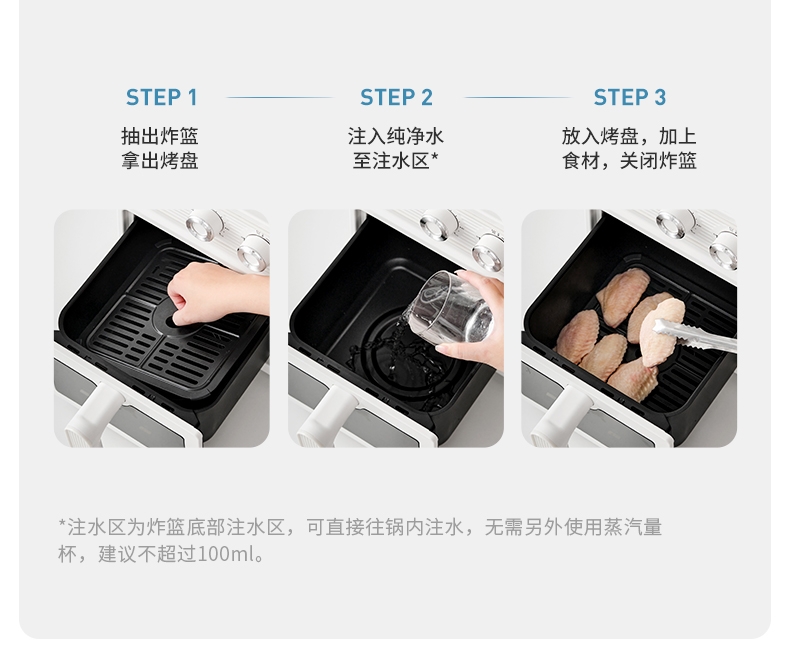 STEP 1

抽出炸篮
拿出烤盘

STEP 2

注入纯净水
至注水区*

STEP 3

放入烤盘，加上
食材，关闭炸篮

*注水区为炸篮底部注水区，可直接往锅内注水，无需另外使用蒸汽量杯，建议不超过100ml。