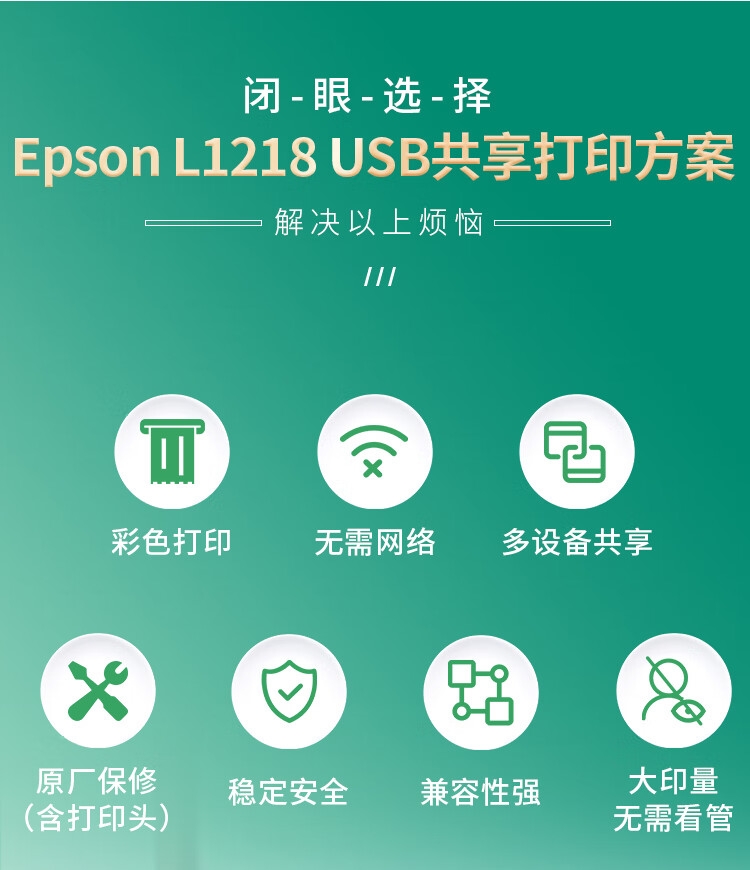 闭-眼-选-择

Epson L1218 USB共享打印方案

解决以上烦恼

///

彩色打印

无需网络

多设备共享

原厂保修
(含打印头)

稳定安全

兼容性强

大印量
无需看管