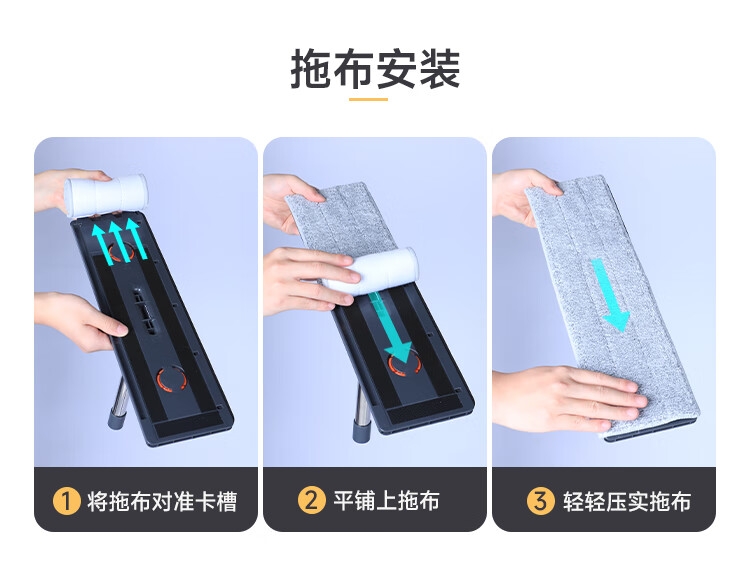 拖布安装

1 将拖布对准卡槽

2 平铺上拖布

3 轻轻压实拖布