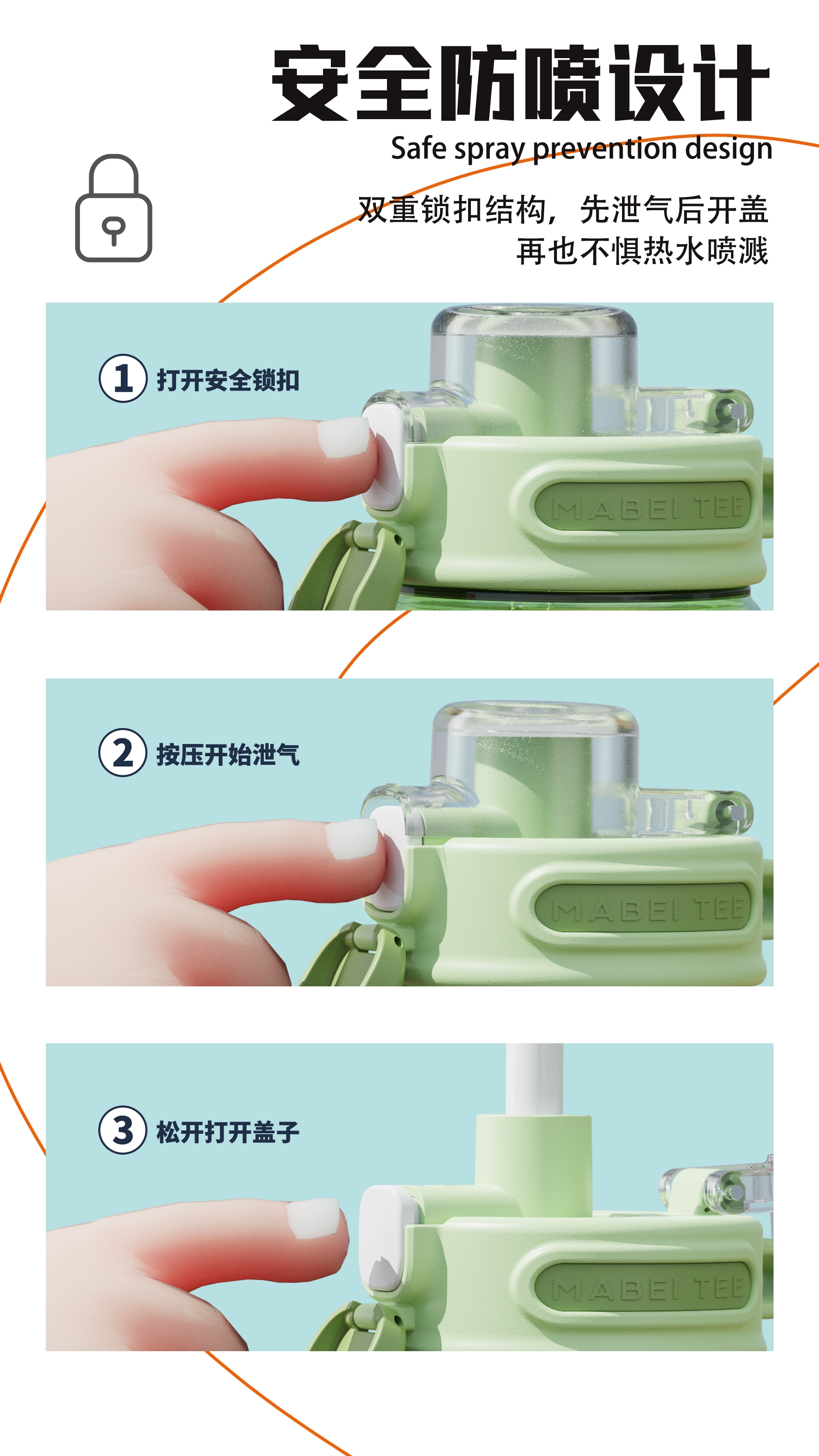 安全防喷设计
Safe spray prevention design

双重锁扣结构，先泄气后开盖
再也不惧热水喷溅

1 打开安全锁扣

MABEI TEE

2 按压开始泄气

MABEI TEE

3 松开打开盖子

MABEI TEE