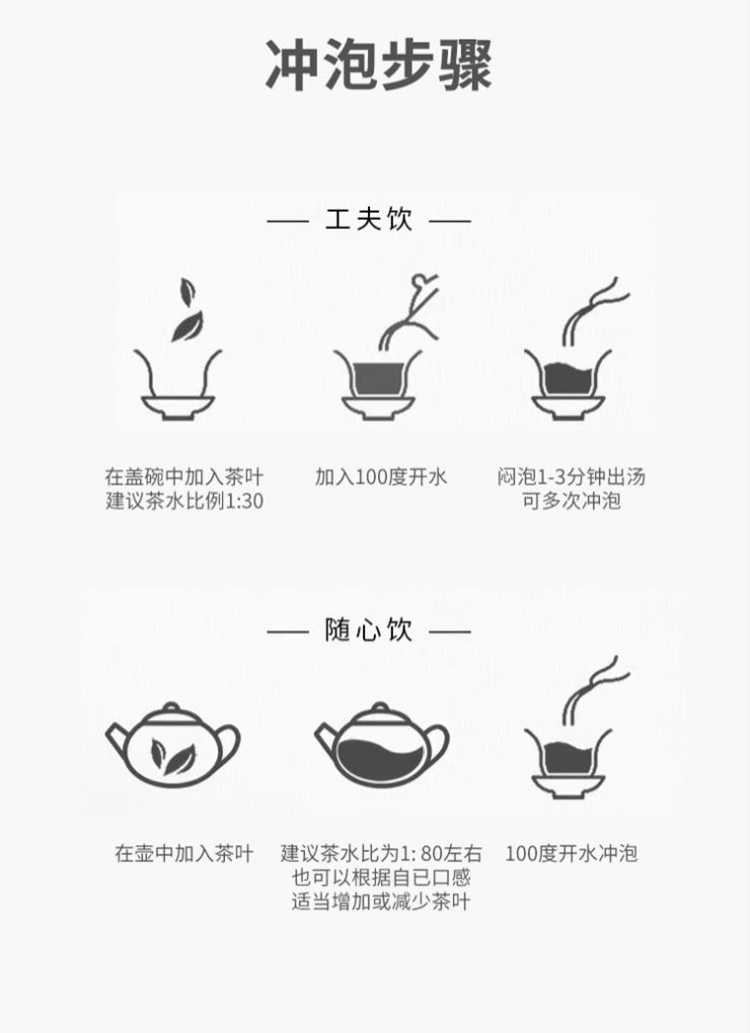 冲泡步骤

— 工夫饮 —

在盖碗中加入茶叶
建议茶水比例1:30

加入100度开水

闷泡1-3分钟出汤
可多次冲泡

— 随心饮 —

在壶中加入茶叶

建议茶水比为1: 80左右
也可以根据自已口感
适当增加或减少茶叶

100度开水冲泡