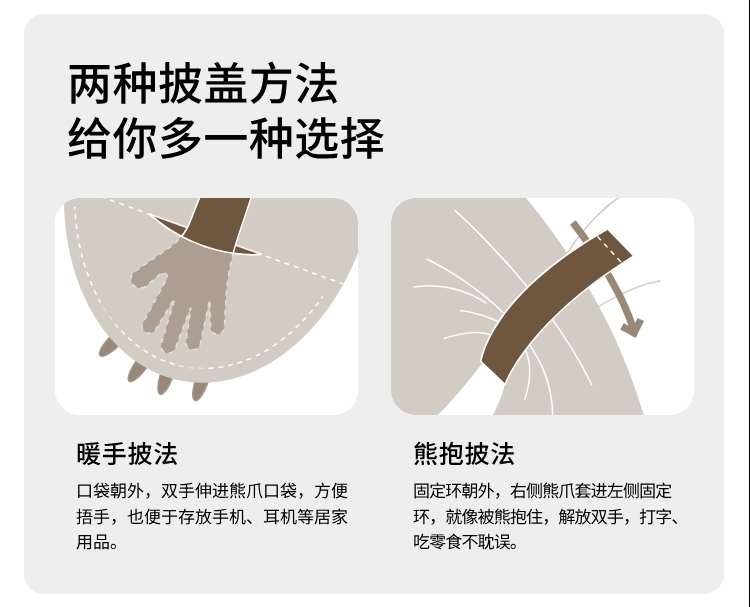 两种披盖方法
给你多一种选择

暖手披法
口袋朝外，双手伸进熊爪口袋，方便捂手，也便于存放手机、耳机等居家用品。

熊抱披法
固定环朝外，右侧熊爪套进左侧固定环，就像被熊抱住，解放双手，打字、吃零食不耽误。